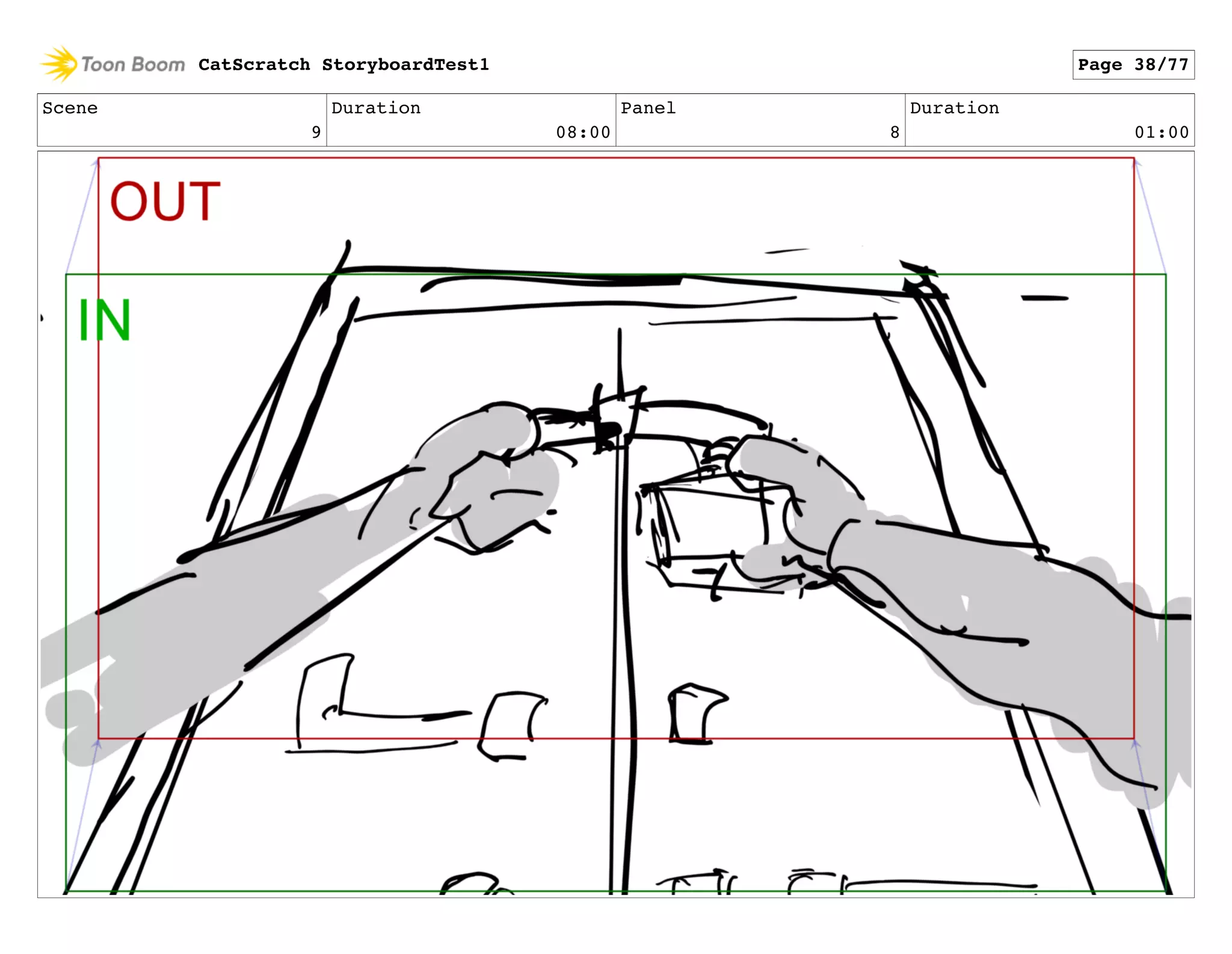 Toon Boom CatScratch StoryboardTest1

Page 38/77

| Scene | Duration | Panel | Duration |
|---|---|---|---|
| 9 | 08:00 | 8 | 01:00 |

OUT

IN