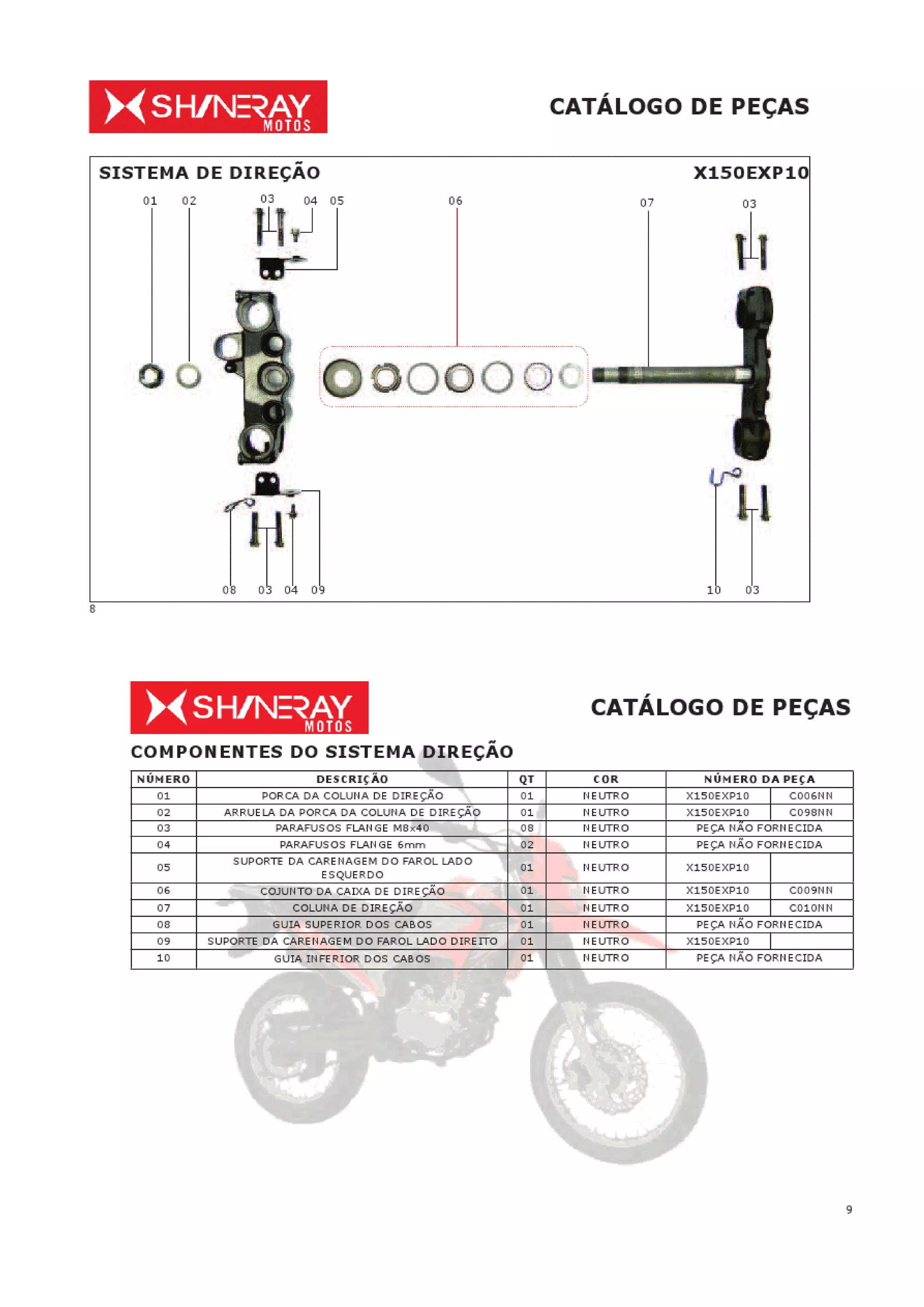 SHINERAY MOTOS

CATÁLOGO DE PEÇAS

SISTEMA DE DIREÇÃO

X150EXP10

01 02 03 04 05 06 07 03

08 03 04 09 10 03

8

SHINERAY MOTOS

CATÁLOGO DE PEÇAS

COMPONENTES DO SISTEMA DIREÇÃO

| NÚMERO | DESCRIÇÃO | QT | COR | NÚMERO DA PEÇA | |
|---|---|---|---|---|---|
| 01 | PORCA DA COLUNA DE DIREÇÃO | 01 | NEUTRO | X150EXP10 | C006NN |
| 02 | ARRUELA DA PORCA DA COLUNA DE DIREÇÃO | 01 | NEUTRO | X150EXP10 | C098NN |
| 03 | PARAFUSOS FLANGE M8x40 | 08 | NEUTRO | PEÇA NÃO FORNECIDA | |
| 04 | PARAFUSOS FLANGE 6mm | 02 | NEUTRO | PEÇA NÃO FORNECIDA | |
| 05 | SUPORTE DA CARENAGEM DO FAROL LADO ESQUERDO | 01 | NEUTRO | X150EXP10 | |
| 06 | COJUNTO DA CAIXA DE DIREÇÃO | 01 | NEUTRO | X150EXP10 | C009NN |
| 07 | COLUNA DE DIREÇÃO | 01 | NEUTRO | X150EXP10 | C010NN |
| 08 | GUIA SUPERIOR DOS CABOS | 01 | NEUTRO | PEÇA NÃO FORNECIDA | |
| 09 | SUPORTE DA CARENAGEM DO FAROL LADO DIREITO | 01 | NEUTRO | X150EXP10 | |
| 10 | GUIA INFERIOR DOS CABOS | 01 | NEUTRO | PEÇA NÃO FORNECIDA | |

9