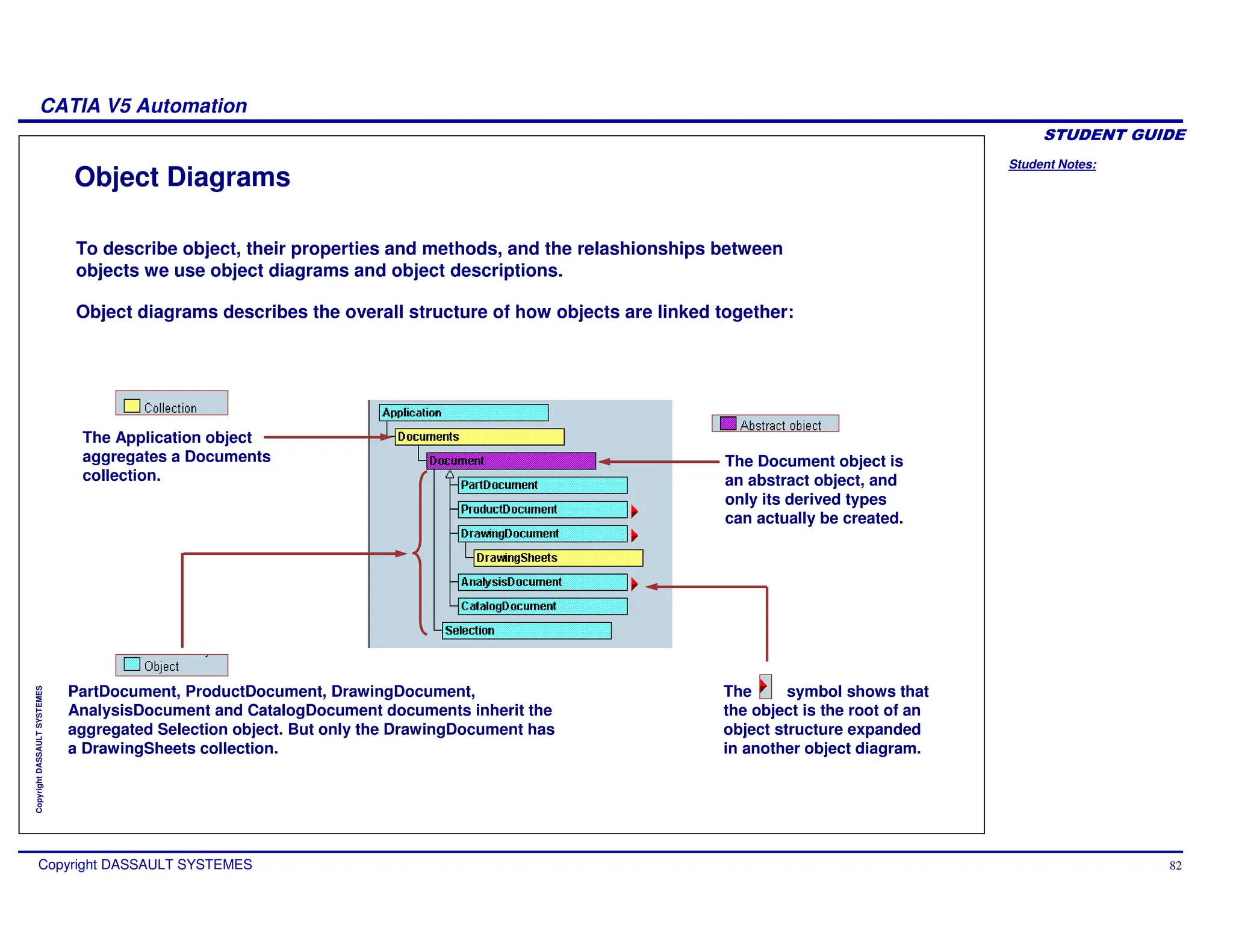 CATIA V5 Automation

STUDENT GUIDE

Student Notes:

Object Diagrams

To describe object, their properties and methods, and the relashionships between objects we use object diagrams and object descriptions.

Object diagrams describes the overall structure of how objects are linked together:

Collection

The Application object aggregates a Documents collection.

Application
Documents
Document
PartDocument
ProductDocument
DrawingDocument
DrawingSheets
AnalysisDocument
CatalogDocument
Selection

Abstract object

The Document object is an abstract object, and only its derived types can actually be created.

Object

PartDocument, ProductDocument, DrawingDocument, AnalysisDocument and CatalogDocument documents inherit the aggregated Selection object. But only the DrawingDocument has a DrawingSheets collection.

The symbol shows that the object is the root of an object structure expanded in another object diagram.

Copyright DASSAULT SYSTEMES

Copyright DASSAULT SYSTEMES

82