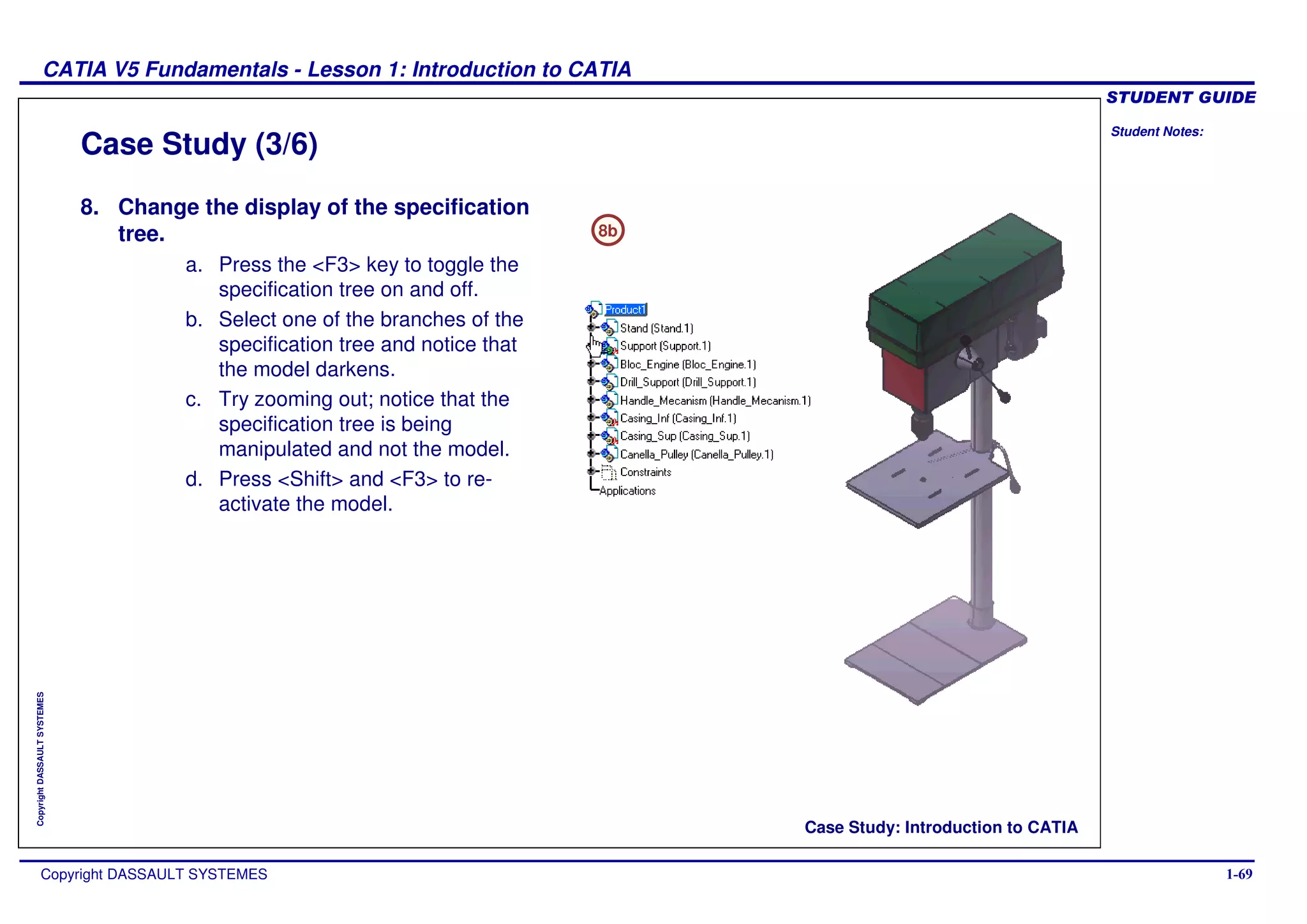 CATIA V5 Fundamentals - Lesson 1: Introduction to CATIA

STUDENT GUIDE

Student Notes:

Case Study (3/6)

8. Change the display of the specification tree.

a. Press the <F3> key to toggle the specification tree on and off.

b. Select one of the branches of the specification tree and notice that the model darkens.

c. Try zooming out; notice that the specification tree is being manipulated and not the model.

d. Press <Shift> and <F3> to re-activate the model.

8b

Product1
Stand (Stand.1)
Support (Support.1)
Bloc_Engine (Bloc_Engine.1)
Drill_Support (Drill_Support.1)
Handle_Mecanism (Handle_Mecanism.1)
Casing_Inf (Casing_Inf.1)
Casing_Sup (Casing_Sup.1)
Canella_Pulley (Canella_Pulley.1)
Constraints
Applications

Copyright DASSAULT SYSTEMES

Case Study: Introduction to CATIA

Copyright DASSAULT SYSTEMES

1-69