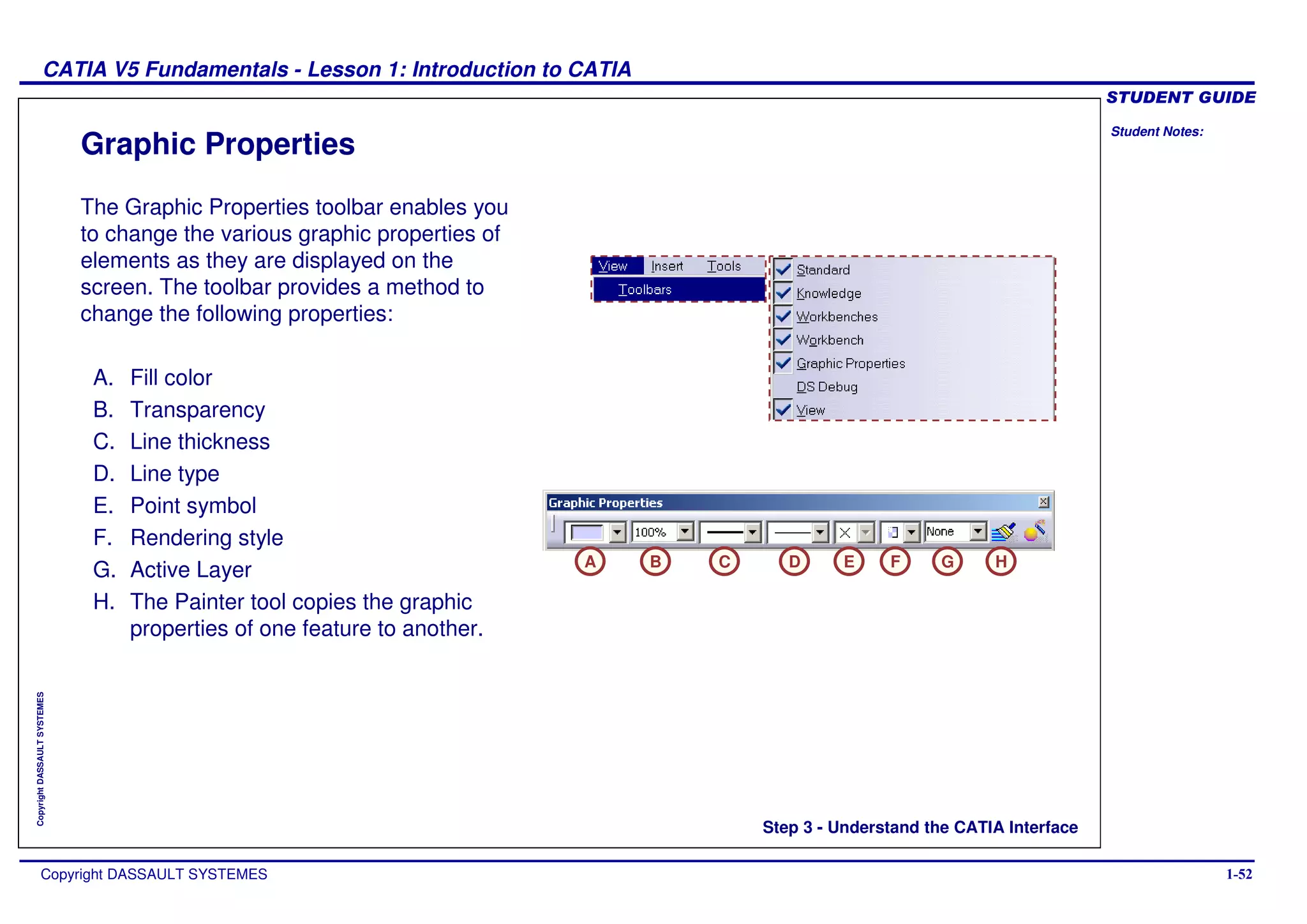 CATIA V5 Fundamentals - Lesson 1: Introduction to CATIA

STUDENT GUIDE

Student Notes:

Graphic Properties

The Graphic Properties toolbar enables you to change the various graphic properties of elements as they are displayed on the screen. The toolbar provides a method to change the following properties:

A. Fill color
B. Transparency
C. Line thickness
D. Line type
E. Point symbol
F. Rendering style
G. Active Layer
H. The Painter tool copies the graphic properties of one feature to another.

View Insert Tools
Toolbars

Standard
Knowledge
Workbenches
Workbench
Graphic Properties
DS Debug
View

Graphic Properties
100%
None

A B C D E F G H

Copyright DASSAULT SYSTEMES

Step 3 - Understand the CATIA Interface

Copyright DASSAULT SYSTEMES

1-52