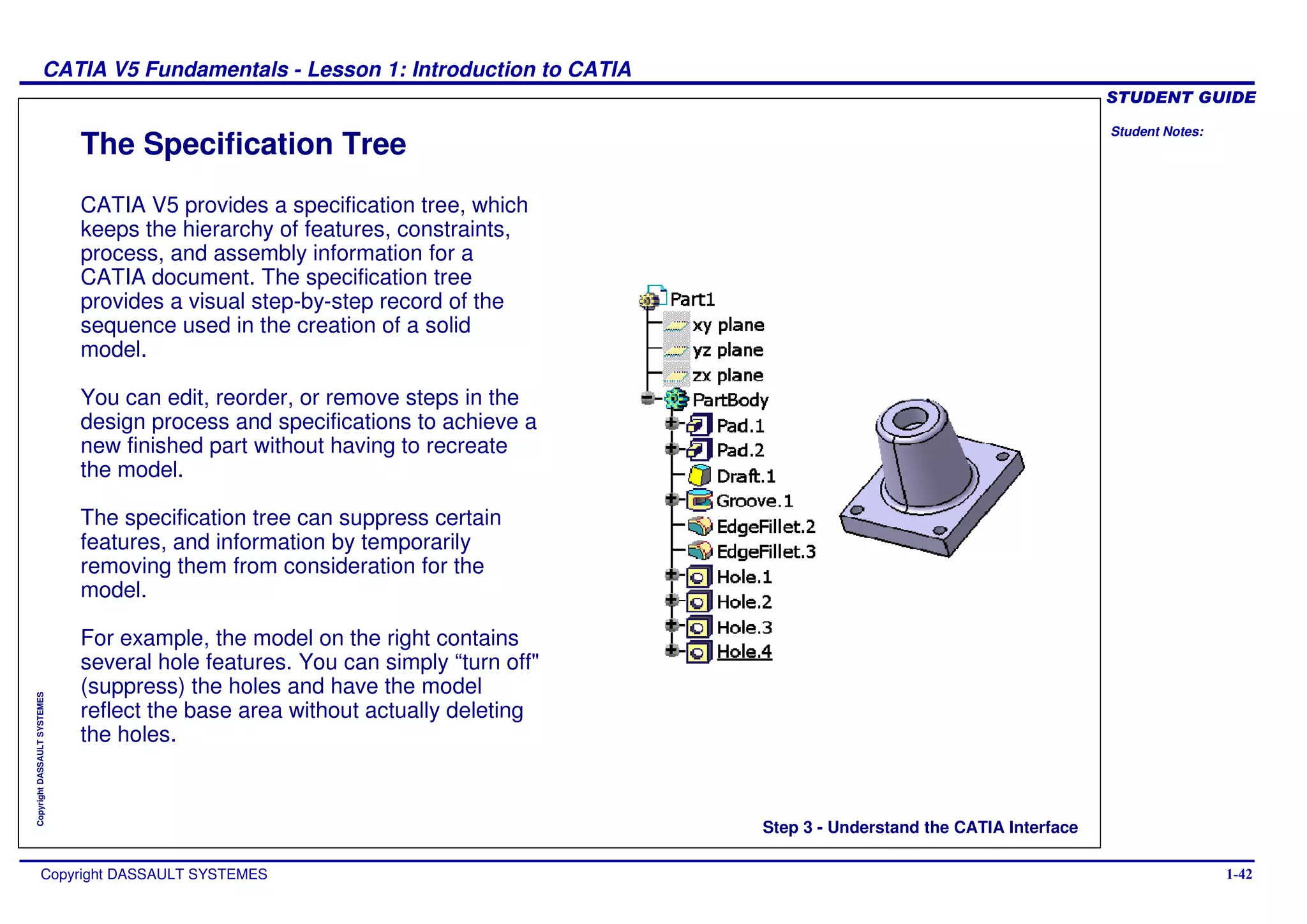 CATIA V5 Fundamentals - Lesson 1: Introduction to CATIA

STUDENT GUIDE

Student Notes:

The Specification Tree

CATIA V5 provides a specification tree, which keeps the hierarchy of features, constraints, process, and assembly information for a CATIA document. The specification tree provides a visual step-by-step record of the sequence used in the creation of a solid model.

You can edit, reorder, or remove steps in the design process and specifications to achieve a new finished part without having to recreate the model.

The specification tree can suppress certain features, and information by temporarily removing them from consideration for the model.

For example, the model on the right contains several hole features. You can simply “turn off" (suppress) the holes and have the model reflect the base area without actually deleting the holes.

Part1
xy plane
yz plane
zx plane
PartBody
Pad.1
Pad.2
Draft.1
Groove.1
EdgeFillet.2
EdgeFillet.3
Hole.1
Hole.2
Hole.3
Hole.4

Copyright DASSAULT SYSTEMES

Step 3 - Understand the CATIA Interface

Copyright DASSAULT SYSTEMES

1-42