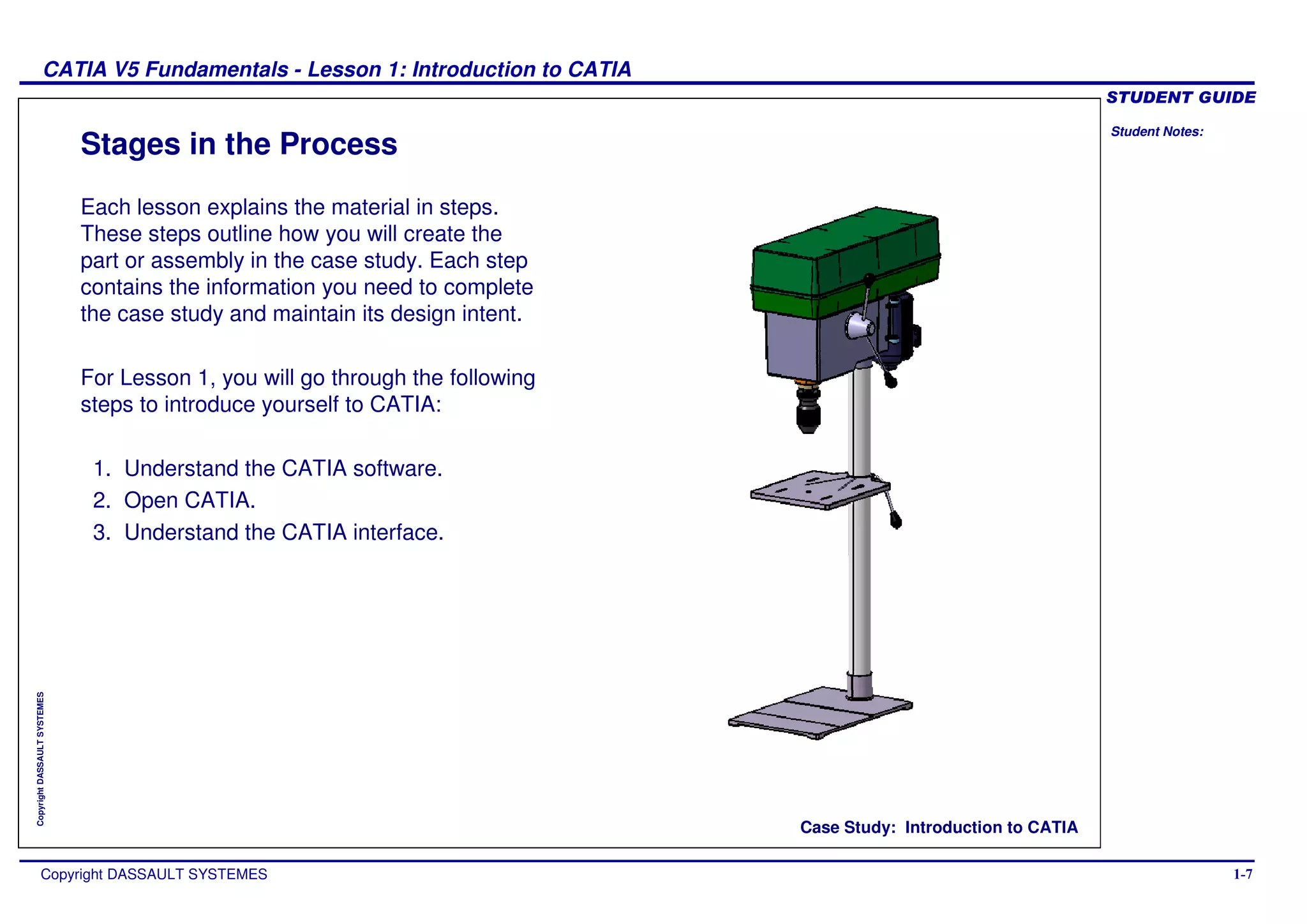 CATIA V5 Fundamentals - Lesson 1: Introduction to CATIA

STUDENT GUIDE

Student Notes:

Stages in the Process

Each lesson explains the material in steps. These steps outline how you will create the part or assembly in the case study. Each step contains the information you need to complete the case study and maintain its design intent.

For Lesson 1, you will go through the following steps to introduce yourself to CATIA:

1. Understand the CATIA software.
2. Open CATIA.
3. Understand the CATIA interface.

Copyright DASSAULT SYSTEMES

Case Study: Introduction to CATIA

Copyright DASSAULT SYSTEMES

1-7