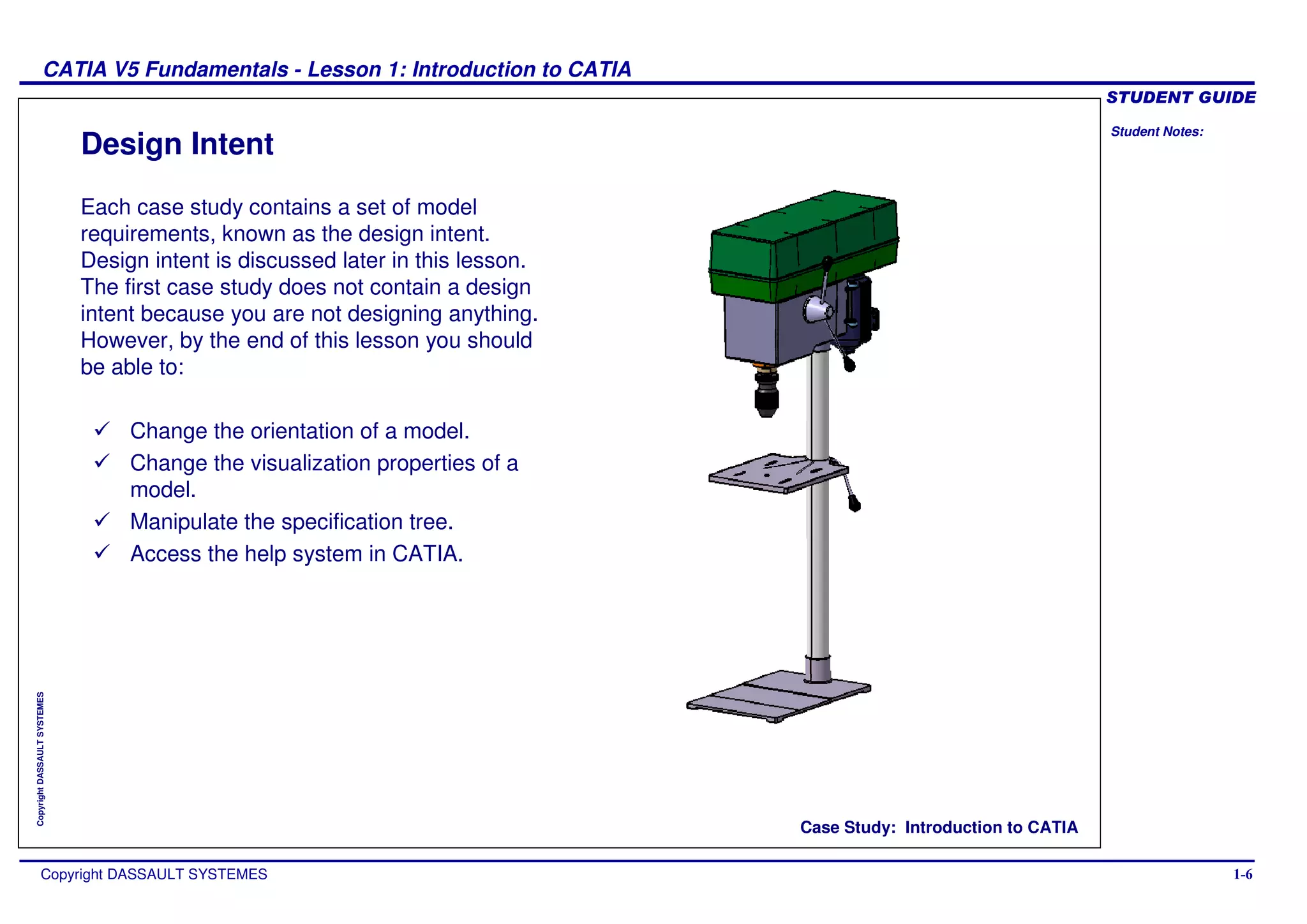 CATIA V5 Fundamentals - Lesson 1: Introduction to CATIA

STUDENT GUIDE

Student Notes:

Design Intent

Each case study contains a set of model requirements, known as the design intent. Design intent is discussed later in this lesson. The first case study does not contain a design intent because you are not designing anything. However, by the end of this lesson you should be able to:

✓ Change the orientation of a model.
✓ Change the visualization properties of a model.
✓ Manipulate the specification tree.
✓ Access the help system in CATIA.

Copyright DASSAULT SYSTEMES

Case Study: Introduction to CATIA

Copyright DASSAULT SYSTEMES

1-6