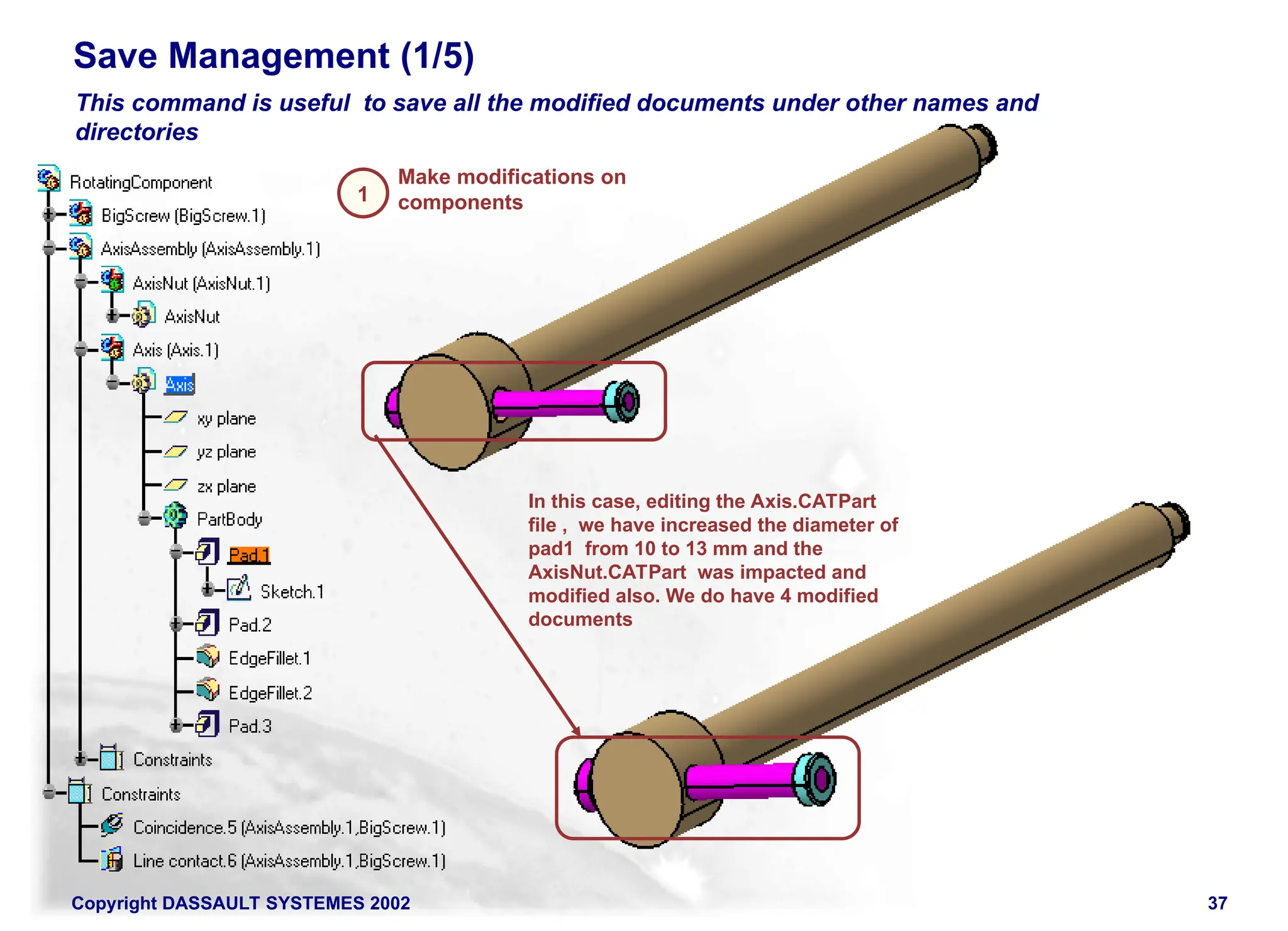 Save Management (1/5)

This command is useful to save all the modified documents under other names and directories

RotatingComponent
BigScrew (BigScrew.1)
AxisAssembly (AxisAssembly.1)
AxisNut (AxisNut.1)
AxisNut
Axis (Axis.1)
Axis
xy plane
yz plane
zx plane
PartBody
Pad.1
Sketch.1
Pad.2
EdgeFillet.1
EdgeFillet.2
Pad.3
Constraints
Constraints
Coincidence.5 (AxisAssembly.1,BigScrew.1)
Line contact.6 (AxisAssembly.1,BigScrew.1)

1

Make modifications on components

In this case, editing the Axis.CATPart file , we have increased the diameter of pad1 from 10 to 13 mm and the AxisNut.CATPart was impacted and modified also. We do have 4 modified documents

Copyright DASSAULT SYSTEMES 2002

37