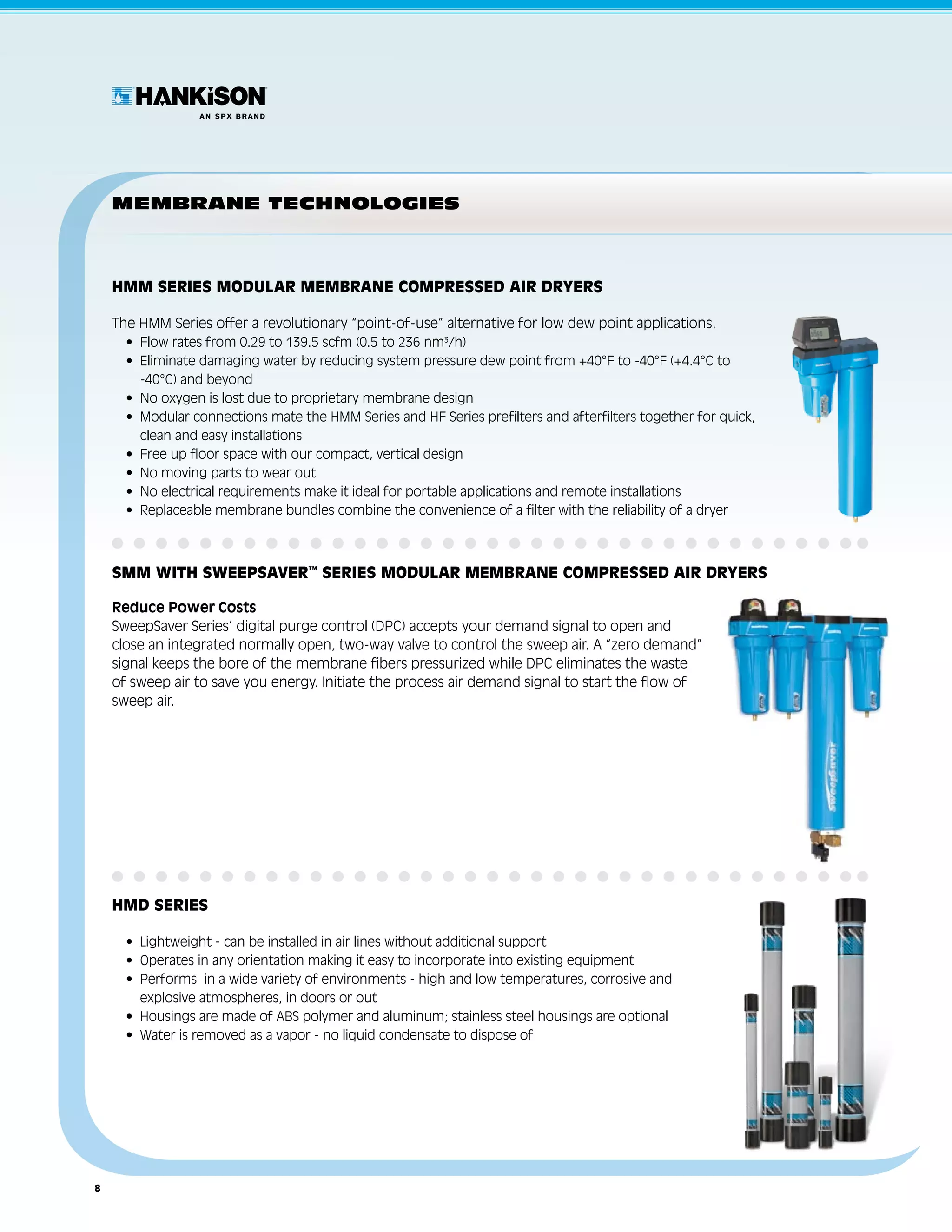 HANKiSON
AN SPX BRAND

MEMBRANE TECHNOLOGIES

HMM SERIES MODULAR MEMBRANE COMPRESSED AIR DRYERS

The HMM Series offer a revolutionary "point-of-use" alternative for low dew point applications.
• Flow rates from 0.29 to 139.5 scfm (0.5 to 236 nm³/h)
• Eliminate damaging water by reducing system pressure dew point from +40°F to -40°F (+4.4°C to -40°C) and beyond
• No oxygen is lost due to proprietary membrane design
• Modular connections mate the HMM Series and HF Series prefilters and afterfilters together for quick, clean and easy installations
• Free up floor space with our compact, vertical design
• No moving parts to wear out
• No electrical requirements make it ideal for portable applications and remote installations
• Replaceable membrane bundles combine the convenience of a filter with the reliability of a dryer

SMM WITH SWEEPSAVER™ SERIES MODULAR MEMBRANE COMPRESSED AIR DRYERS

Reduce Power Costs
SweepSaver Series' digital purge control (DPC) accepts your demand signal to open and close an integrated normally open, two-way valve to control the sweep air. A "zero demand" signal keeps the bore of the membrane fibers pressurized while DPC eliminates the waste of sweep air to save you energy. Initiate the process air demand signal to start the flow of sweep air.

SweepSaver

HMD SERIES

• Lightweight - can be installed in air lines without additional support
• Operates in any orientation making it easy to incorporate into existing equipment
• Performs in a wide variety of environments - high and low temperatures, corrosive and explosive atmospheres, in doors or out
• Housings are made of ABS polymer and aluminum; stainless steel housings are optional
• Water is removed as a vapor - no liquid condensate to dispose of

8