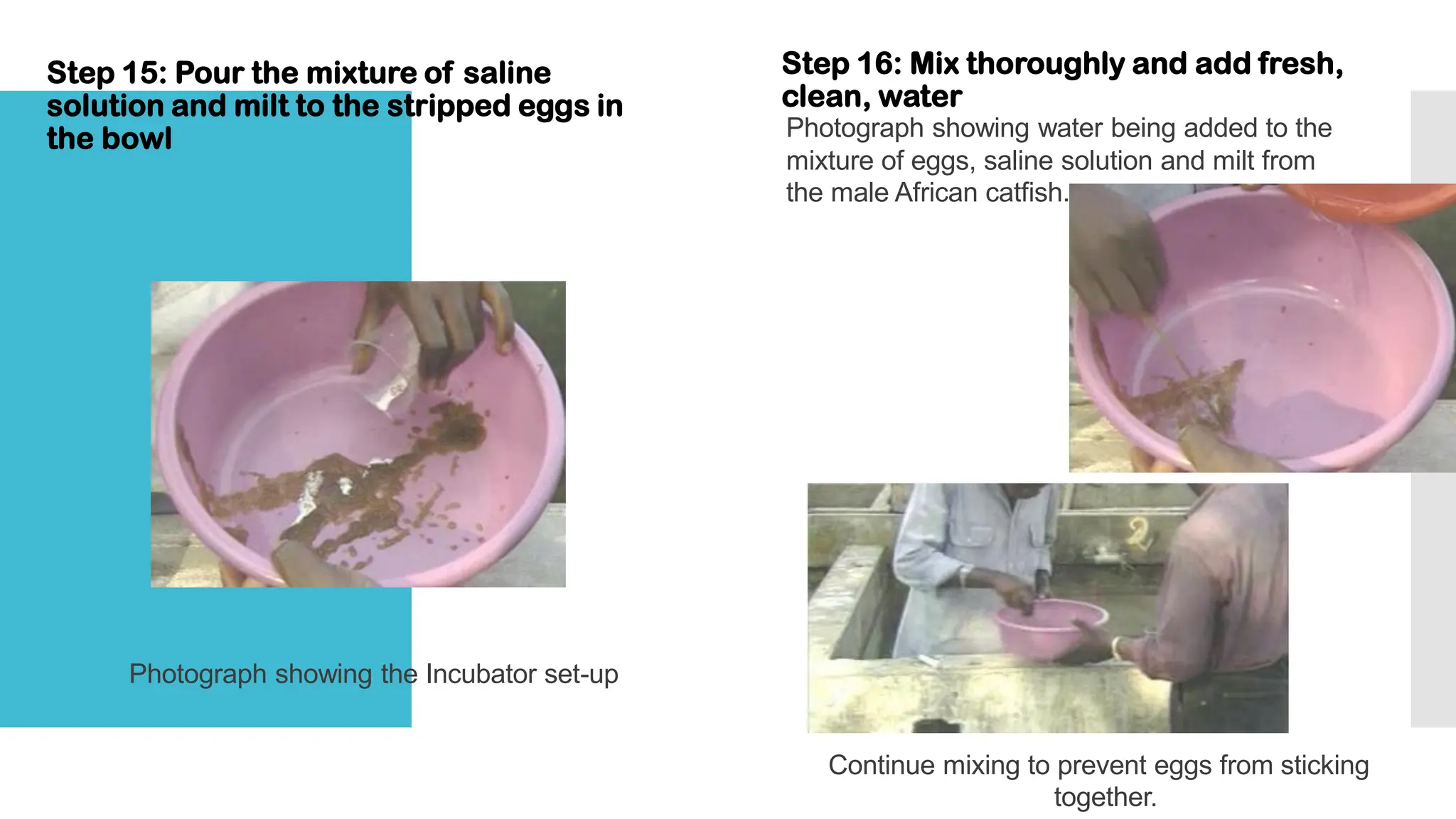 Step 15: Pour the mixture of saline solution and milt to the stripped eggs in the bowl

Photograph showing the Incubator set-up

Step 16: Mix thoroughly and add fresh, clean, water

Photograph showing water being added to the mixture of eggs, saline solution and milt from the male African catfish.

2

Continue mixing to prevent eggs from sticking together.