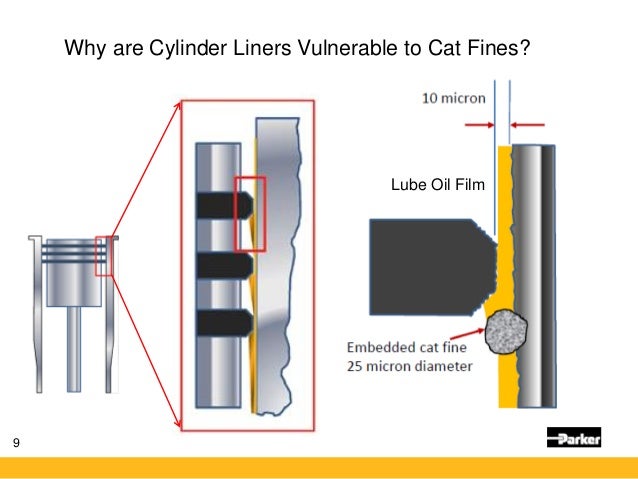 Why are Cylinder Liners Vulnerable to Cat Fines?

10 micron

Lube Oil Film

Embedded cat fine
25 micron diameter

9

Parker