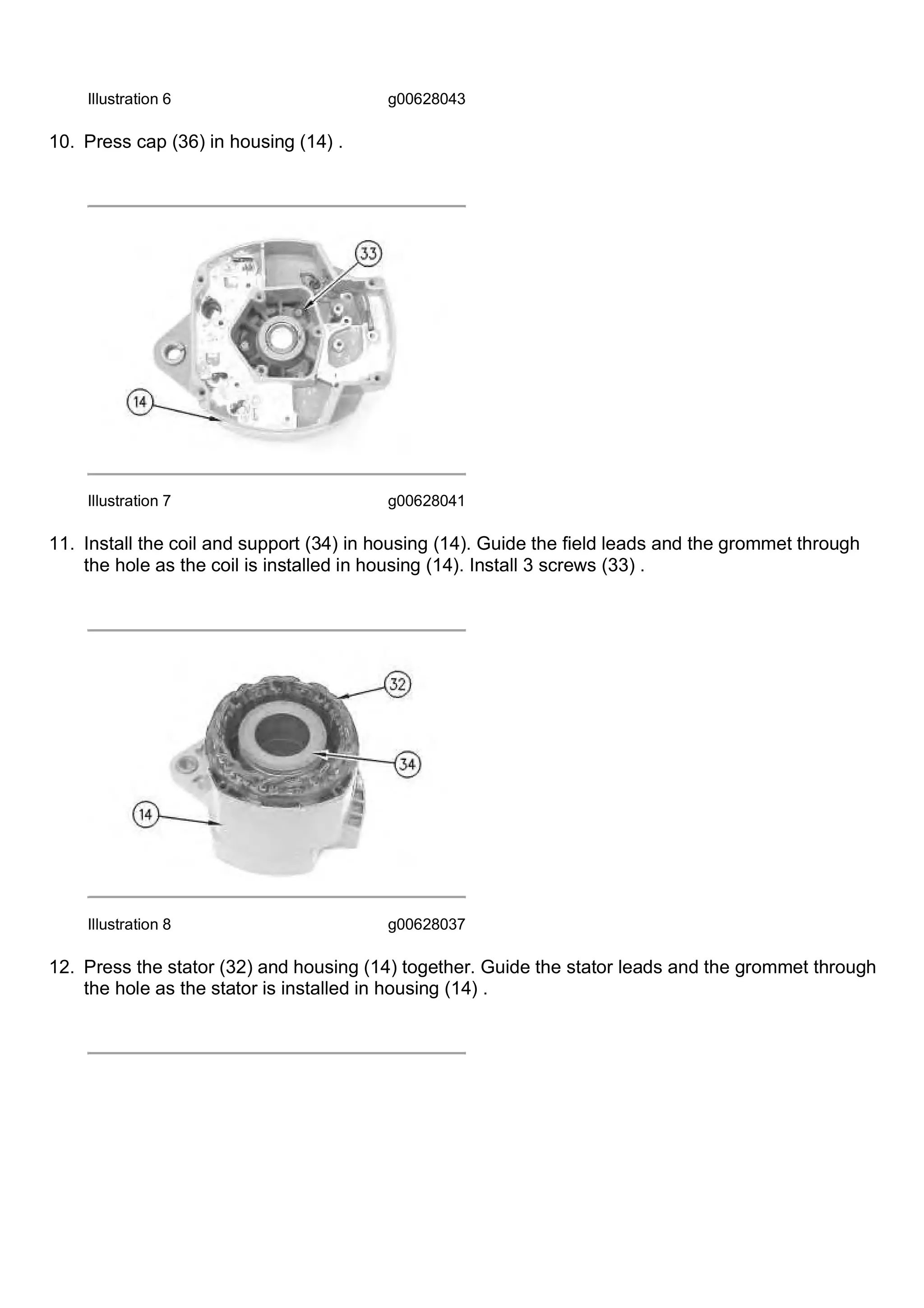 Illustration 6 g00628043

10. Press cap (36) in housing (14) .

33

14

Illustration 7 g00628041

11. Install the coil and support (34) in housing (14). Guide the field leads and the grommet through the hole as the coil is installed in housing (14). Install 3 screws (33) .

32

34

14

Illustration 8 g00628037

12. Press the stator (32) and housing (14) together. Guide the stator leads and the grommet through the hole as the stator is installed in housing (14) .