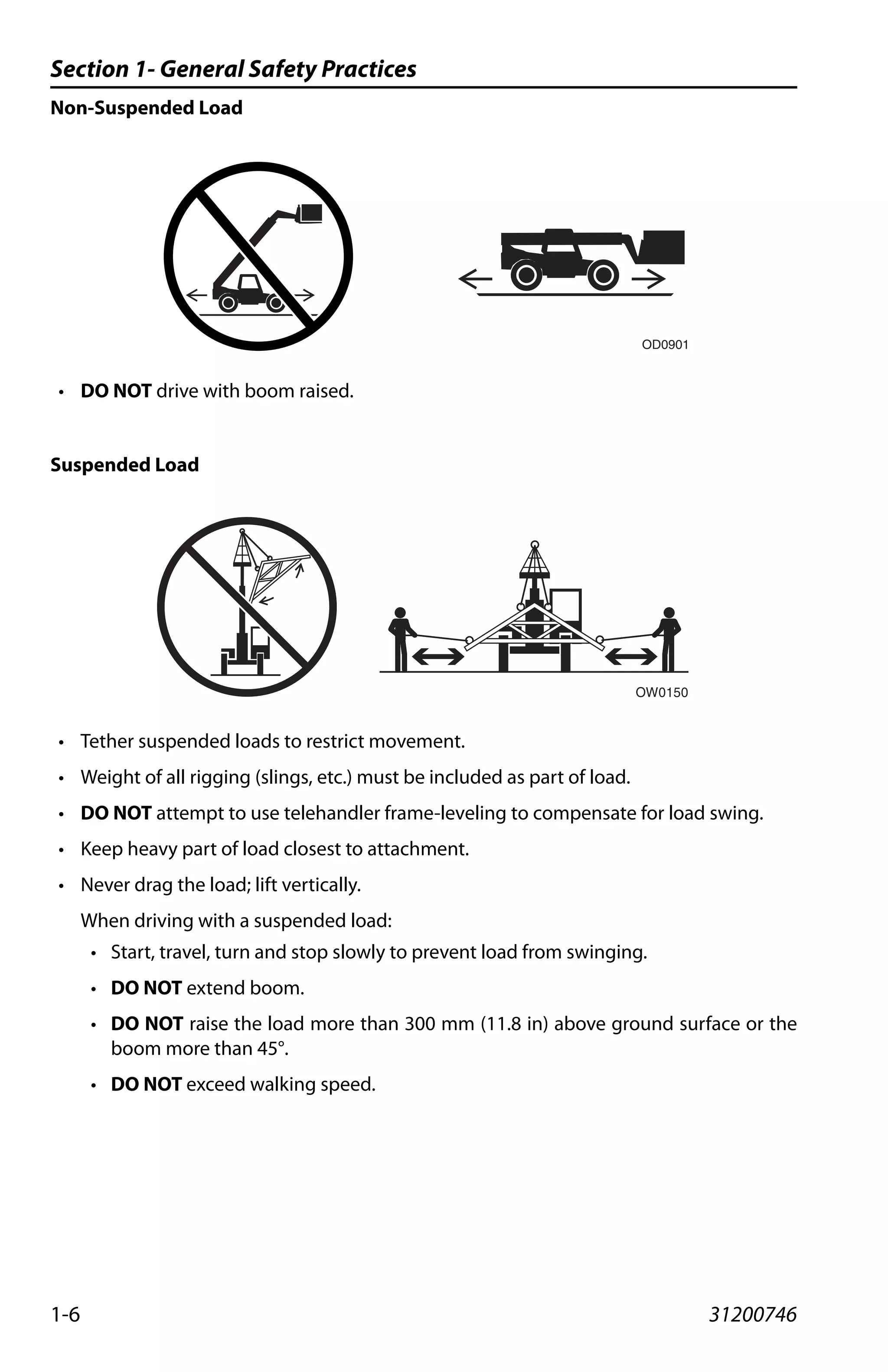 Section 1- General Safety Practices

Non-Suspended Load

OD0901

• DO NOT drive with boom raised.

Suspended Load

OW0150

• Tether suspended loads to restrict movement.

• Weight of all rigging (slings, etc.) must be included as part of load.

• DO NOT attempt to use telehandler frame-leveling to compensate for load swing.

• Keep heavy part of load closest to attachment.

• Never drag the load; lift vertically.

When driving with a suspended load:

• Start, travel, turn and stop slowly to prevent load from swinging.

• DO NOT extend boom.

• DO NOT raise the load more than 300 mm (11.8 in) above ground surface or the boom more than 45°.

• DO NOT exceed walking speed.

1-6

31200746