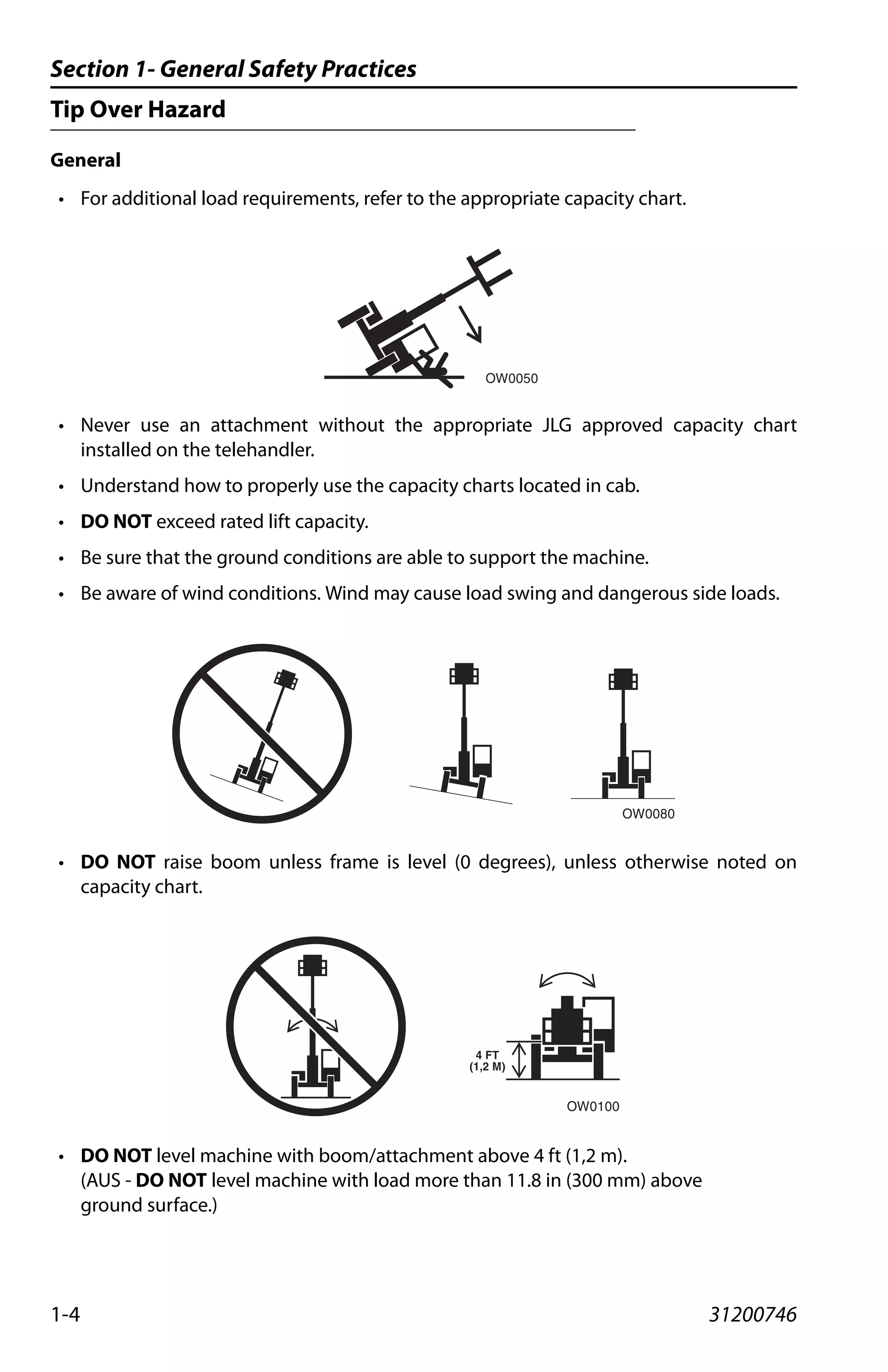 Section 1- General Safety Practices

Tip Over Hazard

General

• For additional load requirements, refer to the appropriate capacity chart.

OW0050

• Never use an attachment without the appropriate JLG approved capacity chart installed on the telehandler.

• Understand how to properly use the capacity charts located in cab.

• DO NOT exceed rated lift capacity.

• Be sure that the ground conditions are able to support the machine.

• Be aware of wind conditions. Wind may cause load swing and dangerous side loads.

OW0080

• DO NOT raise boom unless frame is level (0 degrees), unless otherwise noted on capacity chart.

4 FT
(1,2 M)

OW0100

• DO NOT level machine with boom/attachment above 4 ft (1,2 m).
(AUS - DO NOT level machine with load more than 11.8 in (300 mm) above ground surface.)

1-4

31200746