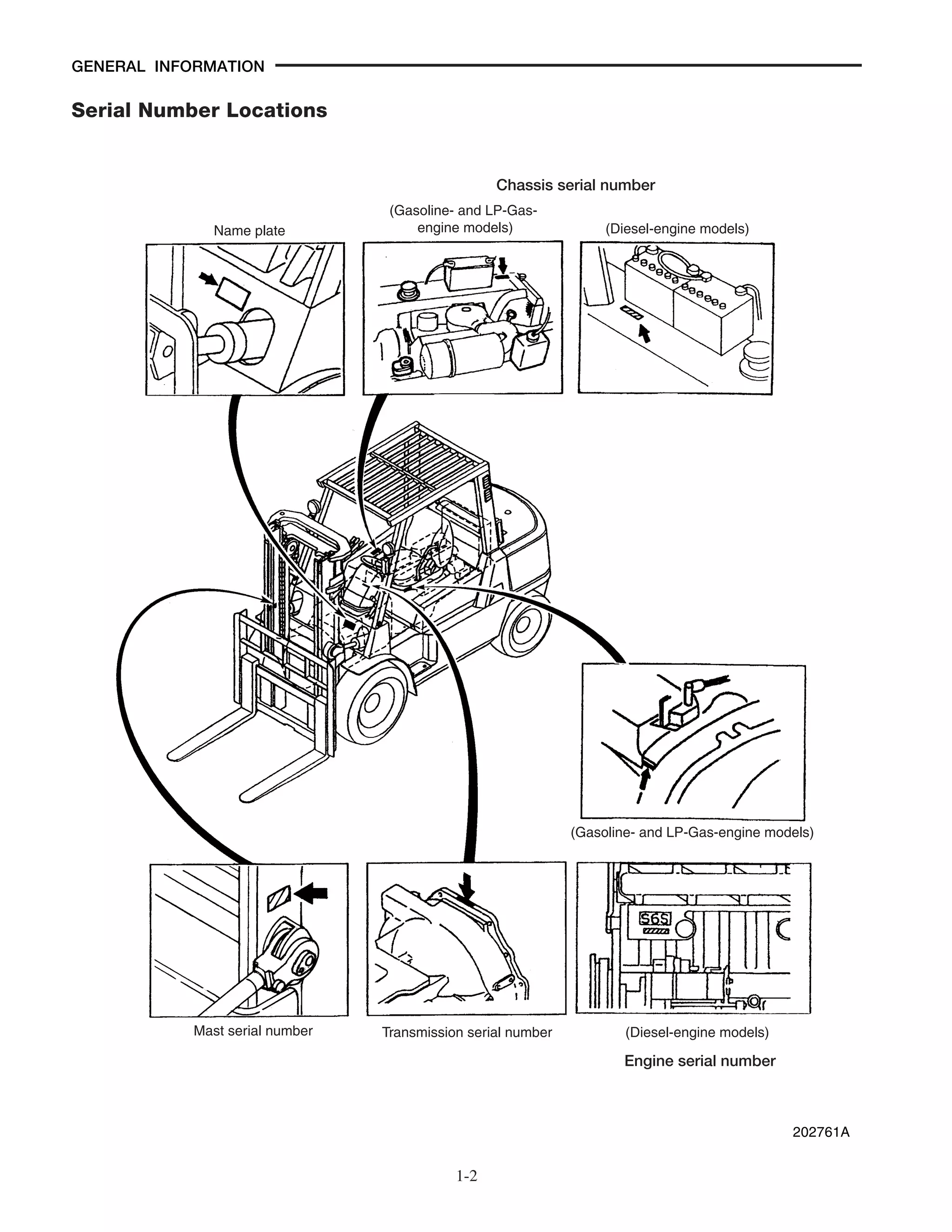 GENERAL INFORMATION

Serial Number Locations

Chassis serial number

Name plate

(Gasoline- and LP-Gas-engine models)

(Diesel-engine models)

(Gasoline- and LP-Gas-engine models)

S6S

Mast serial number

Transmission serial number

(Diesel-engine models)

Engine serial number

202761A

1-2