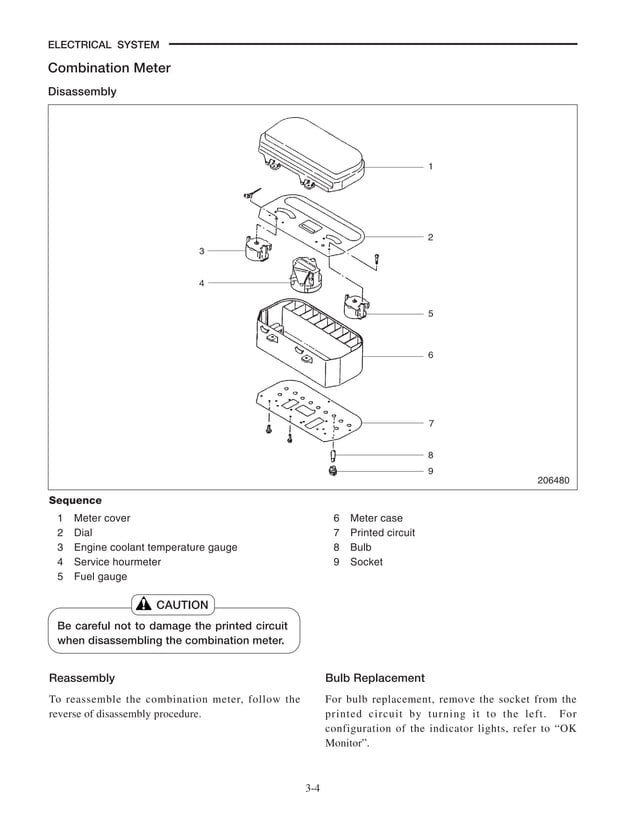 ELECTRICAL SYSTEM

Combination Meter

Disassembly

1
2
3
4
5
6
7
8
9

206480

Sequence

1 Meter cover
2 Dial
3 Engine coolant temperature gauge
4 Service hourmeter
5 Fuel gauge

6 Meter case
7 Printed circuit
8 Bulb
9 Socket

CAUTION

Be careful not to damage the printed circuit when disassembling the combination meter.

Reassembly

To reassemble the combination meter, follow the reverse of disassembly procedure.

Bulb Replacement

For bulb replacement, remove the socket from the printed circuit by turning it to the left. For configuration of the indicator lights, refer to “OK Monitor”.

3-4