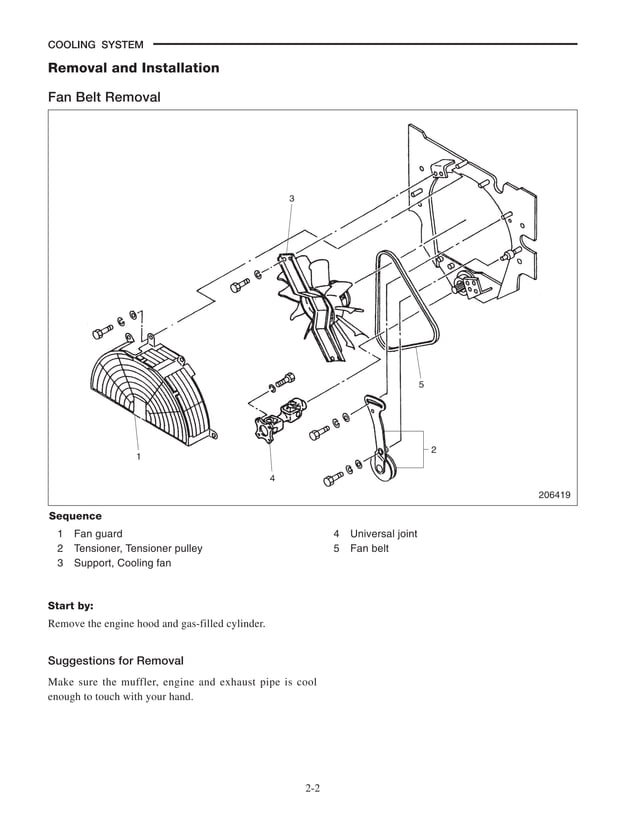 COOLING SYSTEM

Removal and Installation

Fan Belt Removal

3

5

2

1

4

206419

Sequence

1 Fan guard
2 Tensioner, Tensioner pulley
3 Support, Cooling fan
4 Universal joint
5 Fan belt

Start by:

Remove the engine hood and gas-filled cylinder.

Suggestions for Removal

Make sure the muffler, engine and exhaust pipe is cool enough to touch with your hand.

2-2