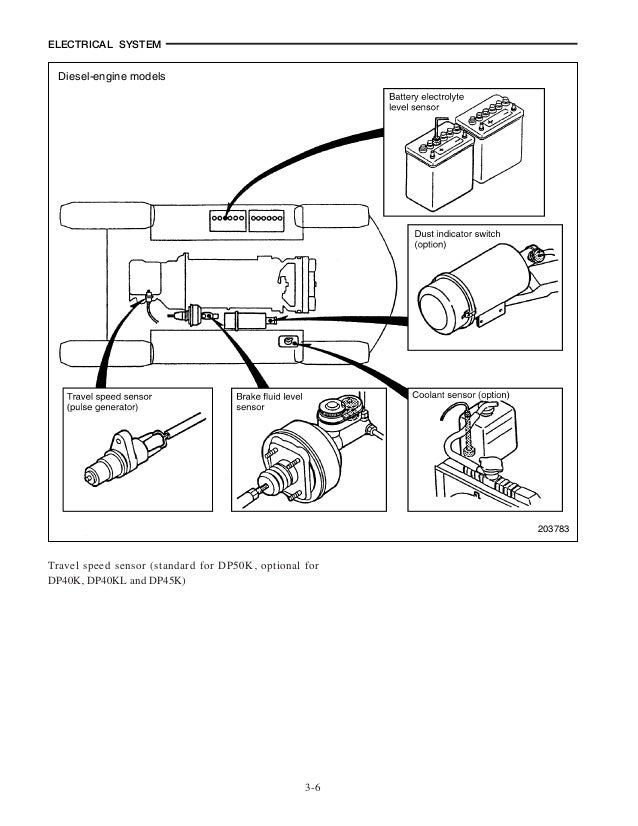 ELECTRICAL SYSTEM

Diesel-engine models

Battery electrolyte level sensor

Dust indicator switch (option)

Travel speed sensor (pulse generator)

Brake fluid level sensor

Coolant sensor (option)

203783

Travel speed sensor (standard for DP50K, optional for DP40K, DP40KL and DP45K)

3-6