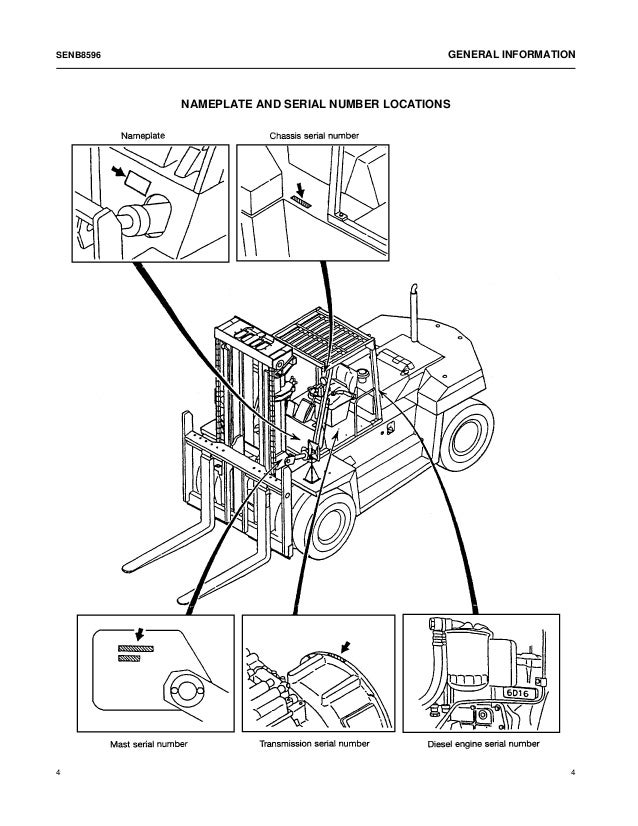 SENB8596

GENERAL INFORMATION

NAMEPLATE AND SERIAL NUMBER LOCATIONS

Nameplate

Chassis serial number

6D16

Mast serial number

Transmission serial number

Diesel engine serial number

4

4