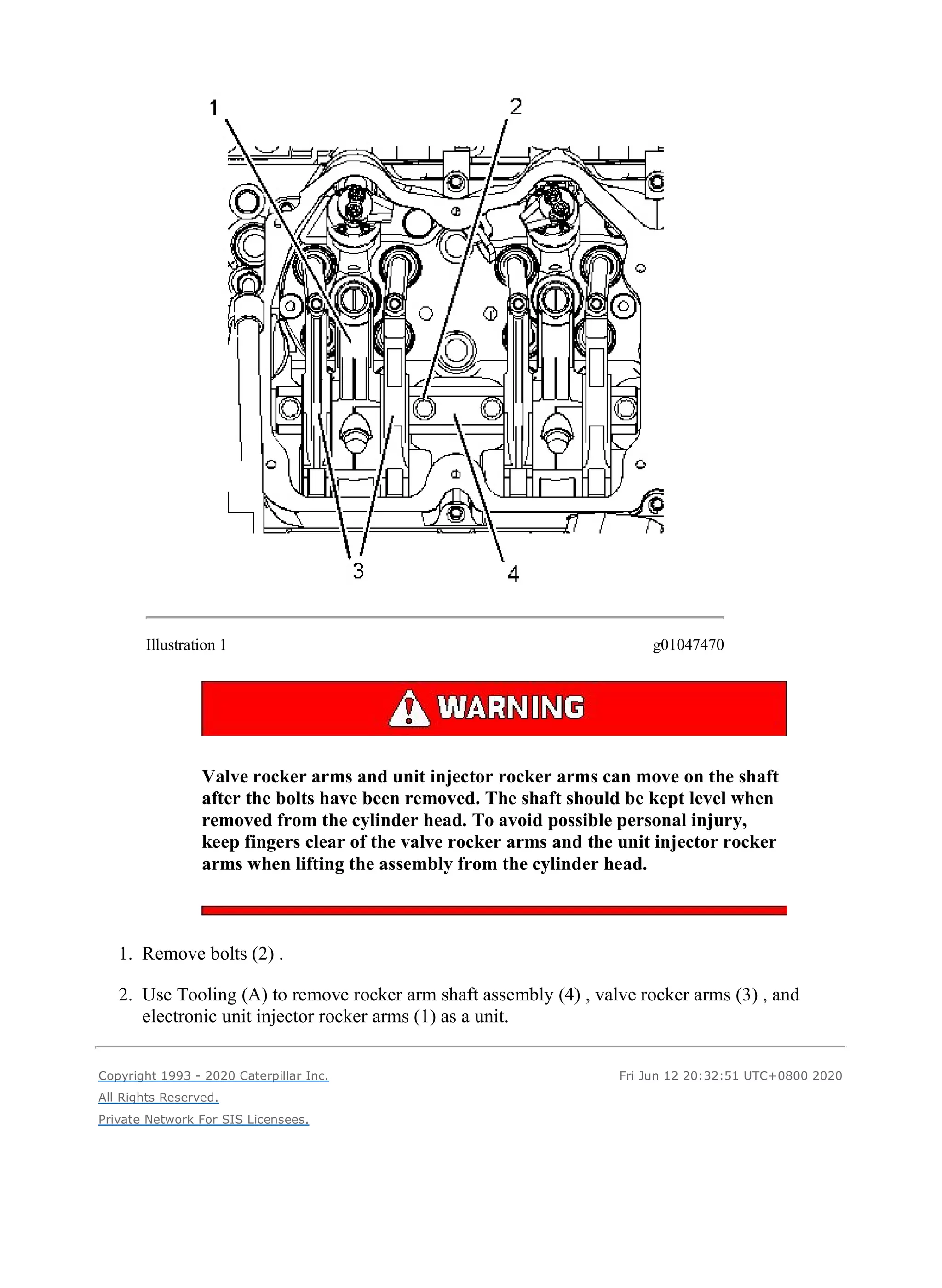 1
2
3
4

Illustration 1 g01047470

WARNING

Valve rocker arms and unit injector rocker arms can move on the shaft after the bolts have been removed. The shaft should be kept level when removed from the cylinder head. To avoid possible personal injury, keep fingers clear of the valve rocker arms and the unit injector rocker arms when lifting the assembly from the cylinder head.

1. Remove bolts (2) .

2. Use Tooling (A) to remove rocker arm shaft assembly (4) , valve rocker arms (3) , and electronic unit injector rocker arms (1) as a unit.

Copyright 1993 - 2020 Caterpillar Inc.
All Rights Reserved.
Private Network For SIS Licensees.

Fri Jun 12 20:32:51 UTC+0800 2020