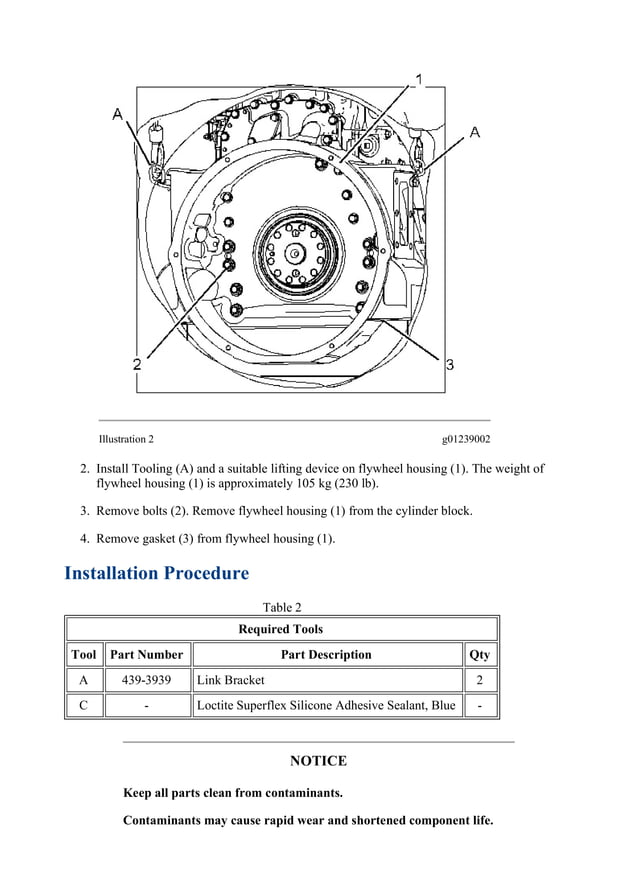 A

1

A

2

3

Illustration 2

g01239002

2. Install Tooling (A) and a suitable lifting device on flywheel housing (1). The weight of flywheel housing (1) is approximately 105 kg (230 lb).

3. Remove bolts (2). Remove flywheel housing (1) from the cylinder block.

4. Remove gasket (3) from flywheel housing (1).

Installation Procedure

Table 2

| Required Tools | | | |
|---|---|---|---|
| Tool | Part Number | Part Description | Qty |
| A | 439-3939 | Link Bracket | 2 |
| C | - | Loctite Superflex Silicone Adhesive Sealant, Blue | - |

NOTICE

Keep all parts clean from contaminants.

Contaminants may cause rapid wear and shortened component life.