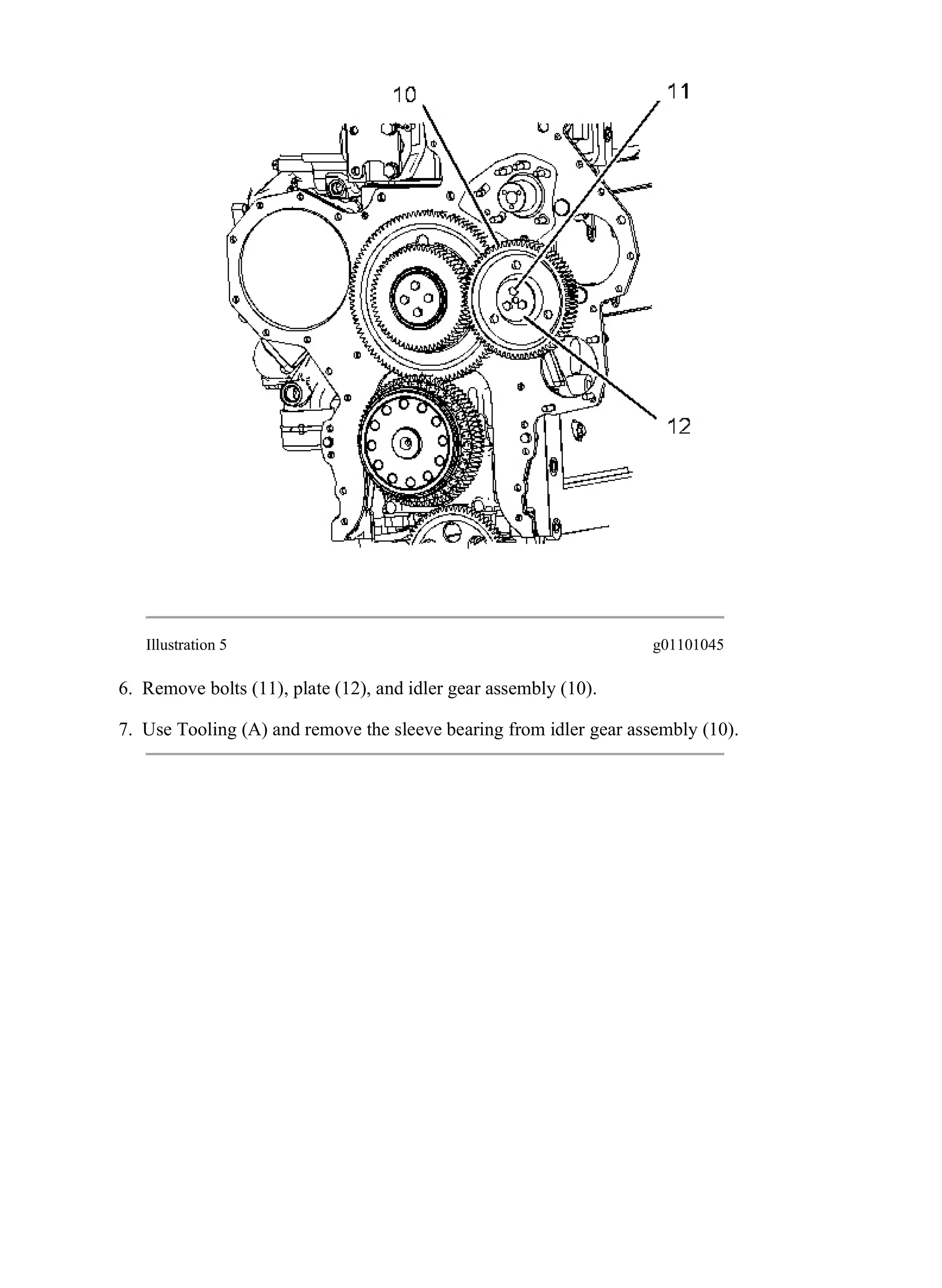 10
11
12

Illustration 5 g01101045

6. Remove bolts (11), plate (12), and idler gear assembly (10).

7. Use Tooling (A) and remove the sleeve bearing from idler gear assembly (10).