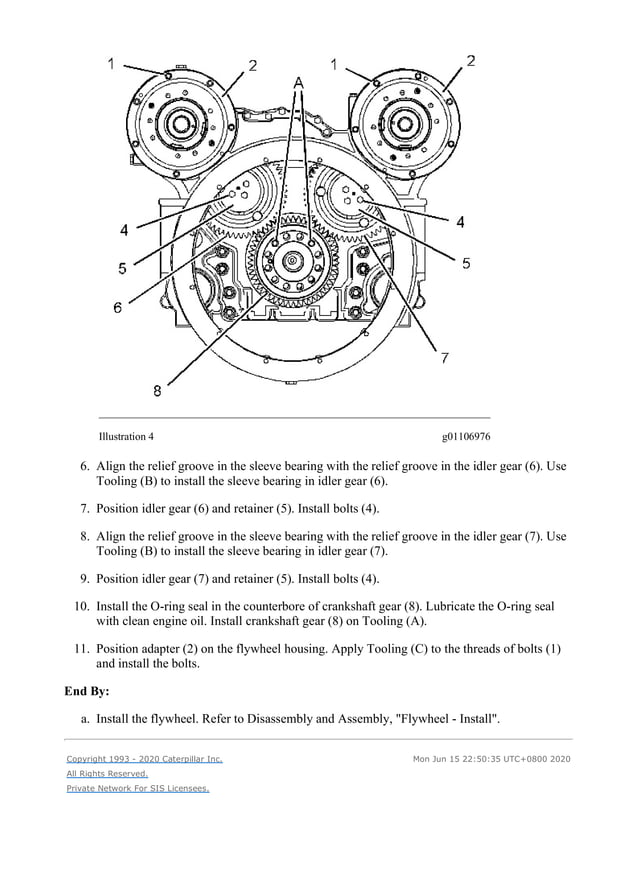 1
2
1
2
A
4
4
5
5
6
7
8

Illustration 4

g01106976

6. Align the relief groove in the sleeve bearing with the relief groove in the idler gear (6). Use Tooling (B) to install the sleeve bearing in idler gear (6).

7. Position idler gear (6) and retainer (5). Install bolts (4).

8. Align the relief groove in the sleeve bearing with the relief groove in the idler gear (7). Use Tooling (B) to install the sleeve bearing in idler gear (7).

9. Position idler gear (7) and retainer (5). Install bolts (4).

10. Install the O-ring seal in the counterbore of crankshaft gear (8). Lubricate the O-ring seal with clean engine oil. Install crankshaft gear (8) on Tooling (A).

11. Position adapter (2) on the flywheel housing. Apply Tooling (C) to the threads of bolts (1) and install the bolts.

End By:

a. Install the flywheel. Refer to Disassembly and Assembly, "Flywheel - Install".

Copyright 1993 - 2020 Caterpillar Inc.
All Rights Reserved.
Private Network For SIS Licensees.

Mon Jun 15 22:50:35 UTC+0800 2020