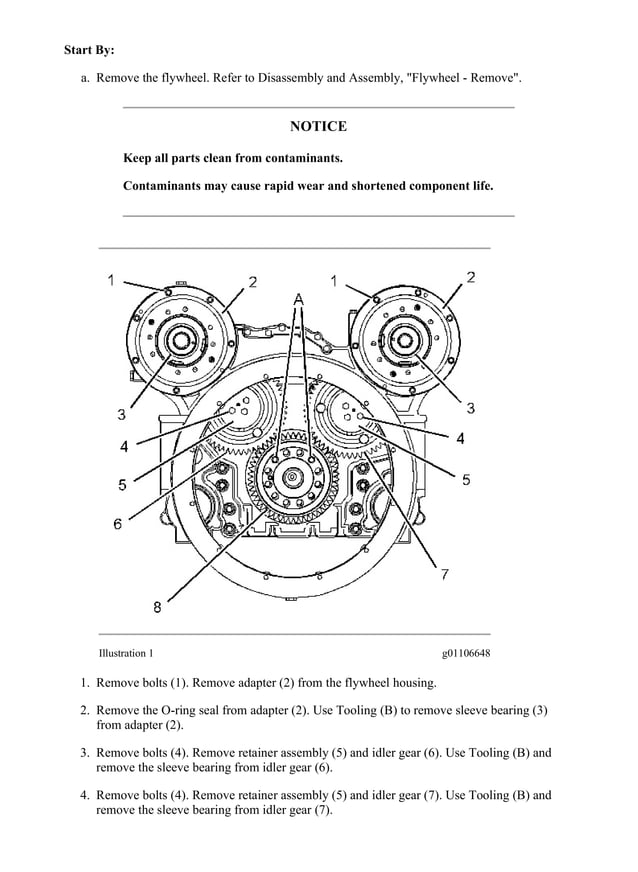 Start By:

a. Remove the flywheel. Refer to Disassembly and Assembly, "Flywheel - Remove".

NOTICE

Keep all parts clean from contaminants.

Contaminants may cause rapid wear and shortened component life.

1
2
1
2
A
3
3
4
4
5
5
6
7
8

Illustration 1

g01106648

1. Remove bolts (1). Remove adapter (2) from the flywheel housing.

2. Remove the O-ring seal from adapter (2). Use Tooling (B) to remove sleeve bearing (3) from adapter (2).

3. Remove bolts (4). Remove retainer assembly (5) and idler gear (6). Use Tooling (B) and remove the sleeve bearing from idler gear (6).

4. Remove bolts (4). Remove retainer assembly (5) and idler gear (7). Use Tooling (B) and remove the sleeve bearing from idler gear (7).