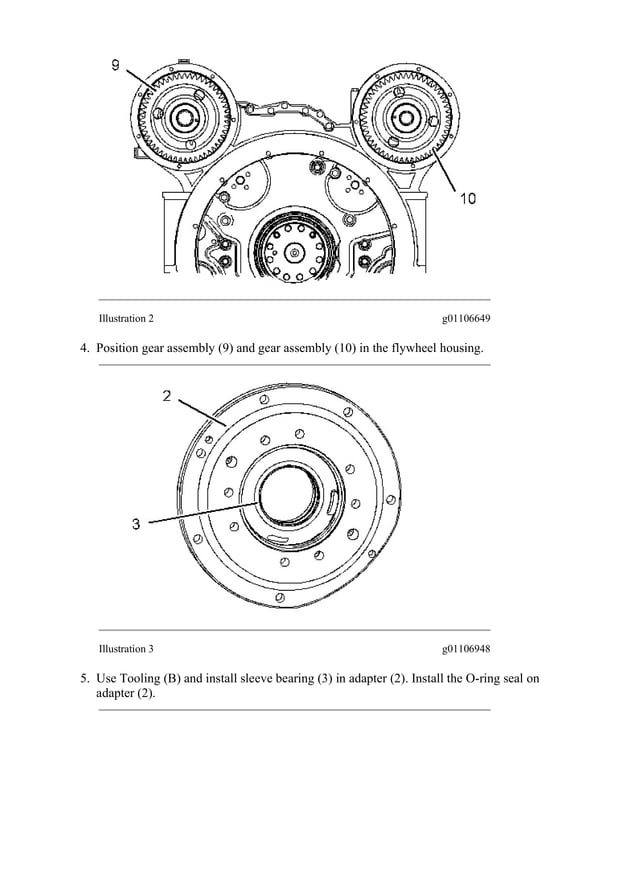 9

10

Illustration 2 g01106649

4. Position gear assembly (9) and gear assembly (10) in the flywheel housing.

2

3

Illustration 3 g01106948

5. Use Tooling (B) and install sleeve bearing (3) in adapter (2). Install the O-ring seal on adapter (2).