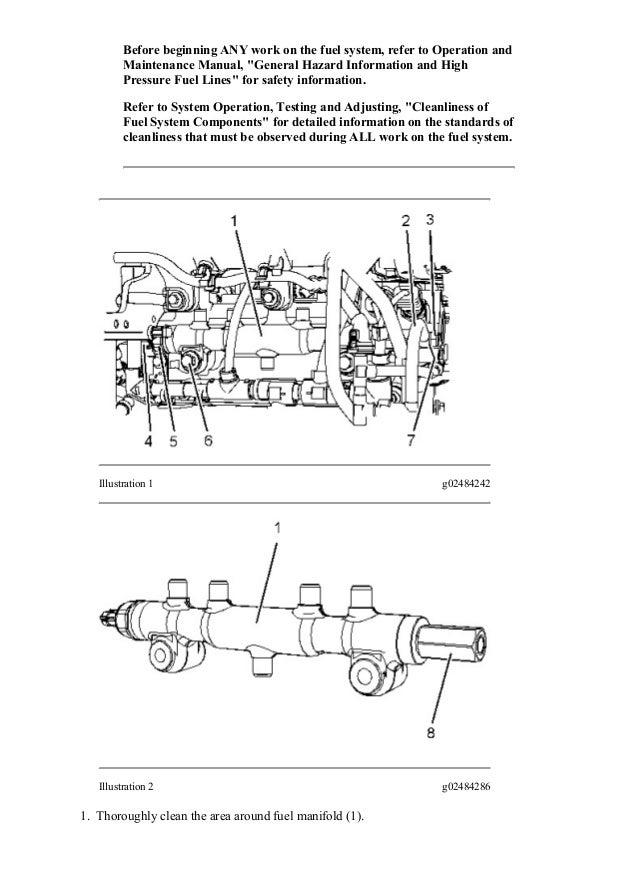 Before beginning ANY work on the fuel system, refer to Operation and Maintenance Manual, "General Hazard Information and High Pressure Fuel Lines" for safety information.

Refer to System Operation, Testing and Adjusting, "Cleanliness of Fuel System Components" for detailed information on the standards of cleanliness that must be observed during ALL work on the fuel system.

1
2
3
4
5
6
7

Illustration 1 g02484242

1
8

Illustration 2 g02484286

1. Thoroughly clean the area around fuel manifold (1).