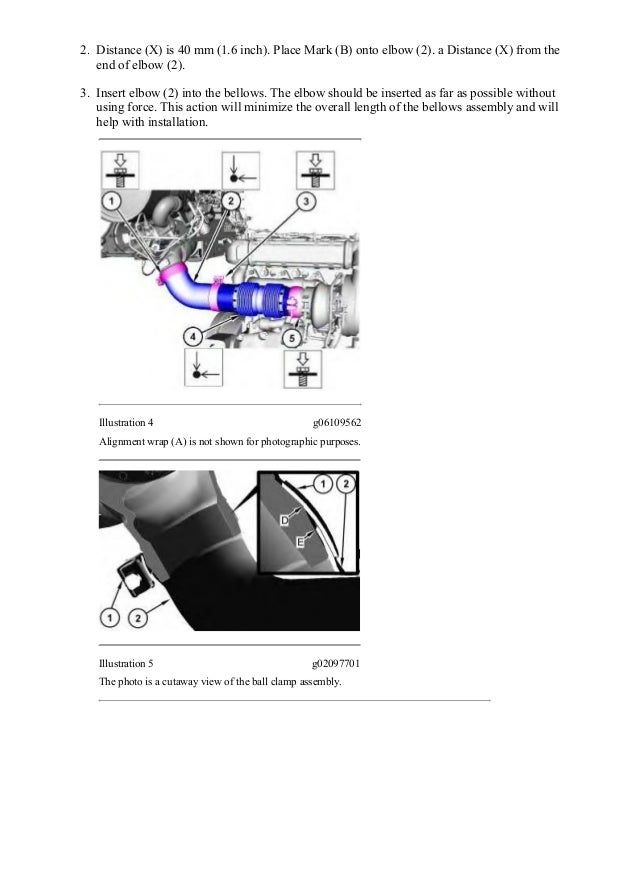 2. Distance (X) is 40 mm (1.6 inch). Place Mark (B) onto elbow (2). a Distance (X) from the end of elbow (2).

3. Insert elbow (2) into the bellows. The elbow should be inserted as far as possible without using force. This action will minimize the overall length of the bellows assembly and will help with installation.

1

2

3

4

5

Illustration 4 g06109562

Alignment wrap (A) is not shown for photographic purposes.

1

2

D

E

1

2

Illustration 5 g02097701

The photo is a cutaway view of the ball clamp assembly.