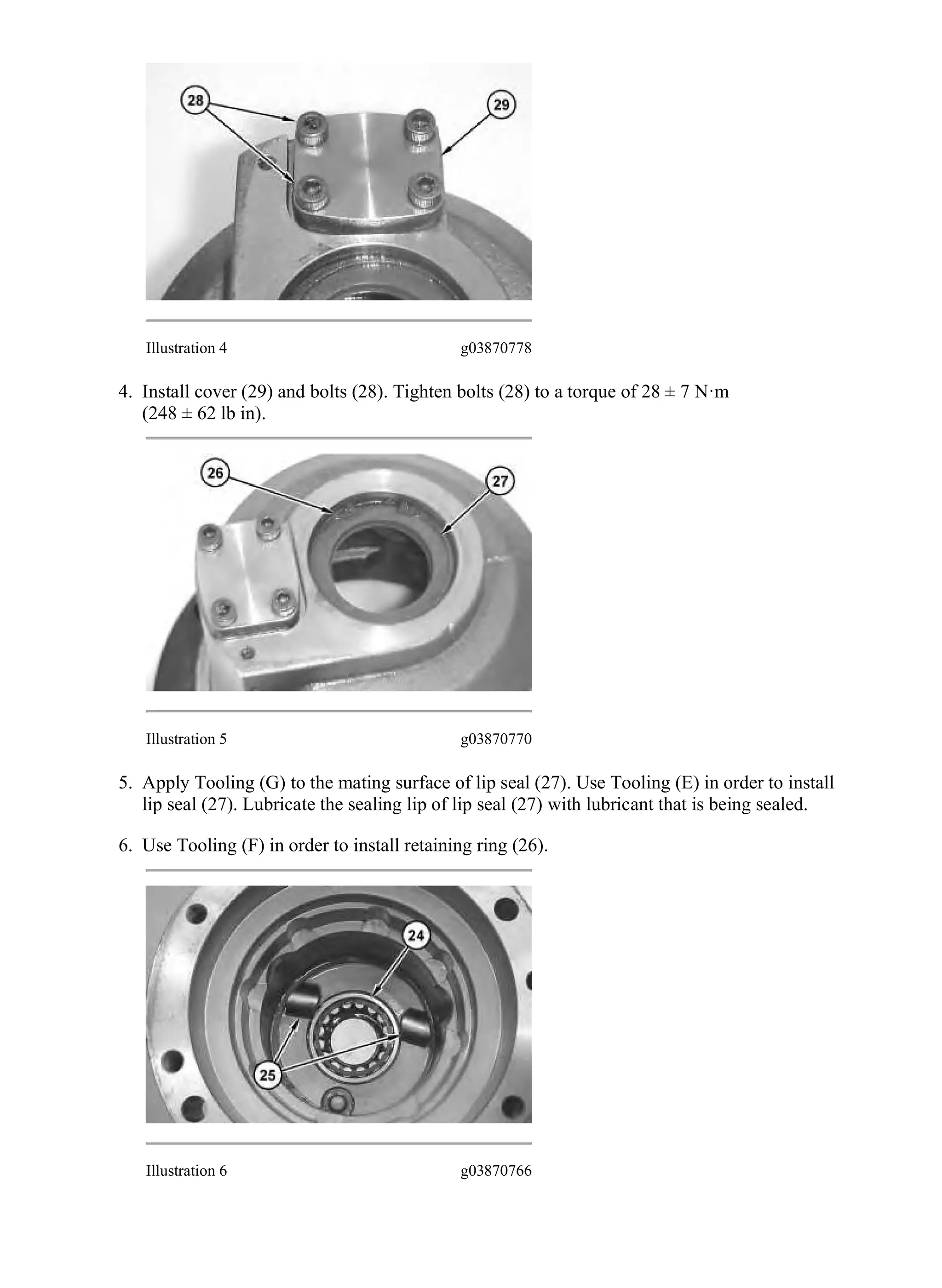 28

29

Illustration 4 g03870778

4. Install cover (29) and bolts (28). Tighten bolts (28) to a torque of 28 ± 7 N·m (248 ± 62 lb in).

26

27

Illustration 5 g03870770

5. Apply Tooling (G) to the mating surface of lip seal (27). Use Tooling (E) in order to install lip seal (27). Lubricate the sealing lip of lip seal (27) with lubricant that is being sealed.

6. Use Tooling (F) in order to install retaining ring (26).

24

25

Illustration 6 g03870766