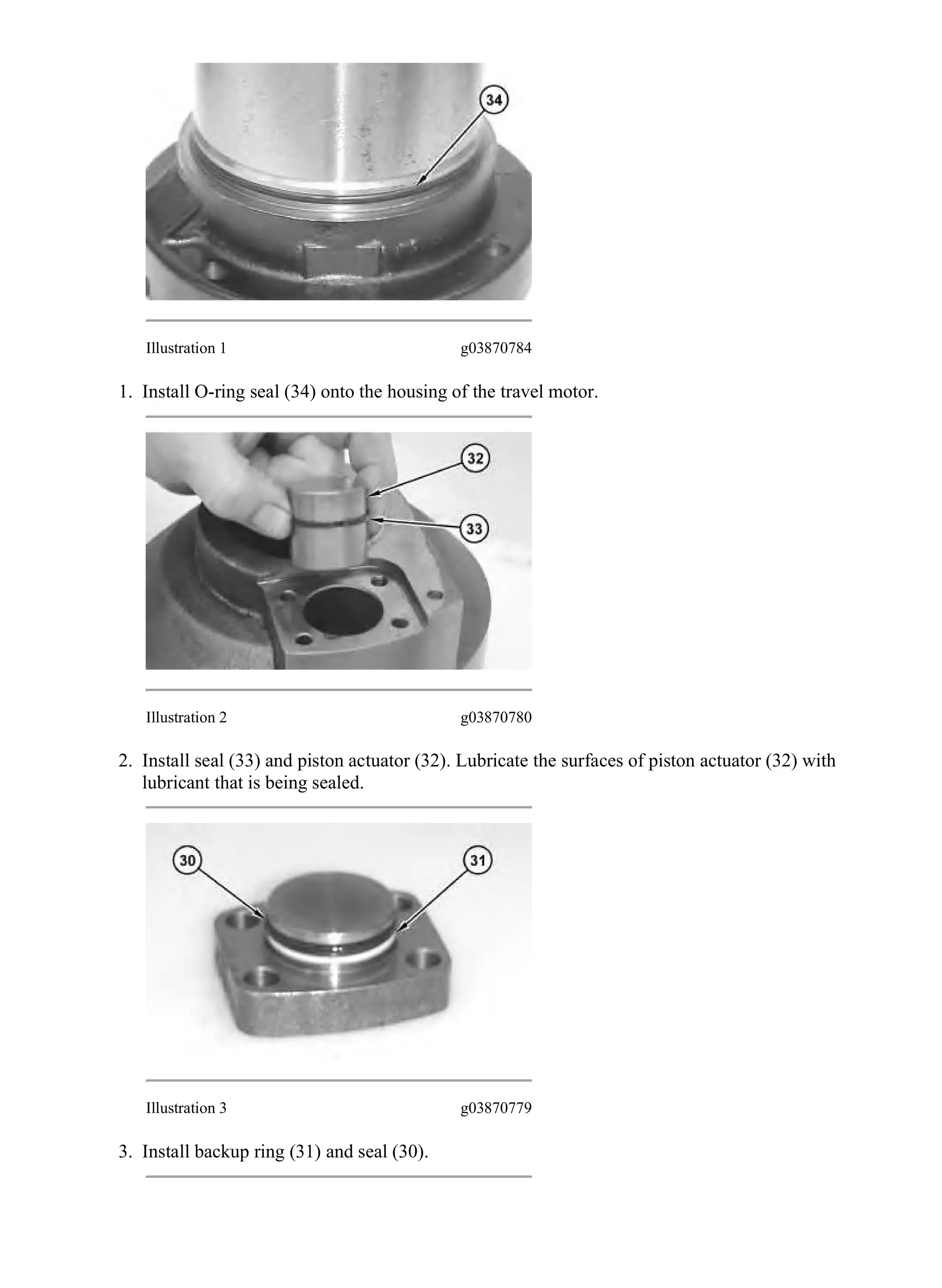 34

Illustration 1 g03870784

1. Install O-ring seal (34) onto the housing of the travel motor.

32

33

Illustration 2 g03870780

2. Install seal (33) and piston actuator (32). Lubricate the surfaces of piston actuator (32) with lubricant that is being sealed.

30

31

Illustration 3 g03870779

3. Install backup ring (31) and seal (30).