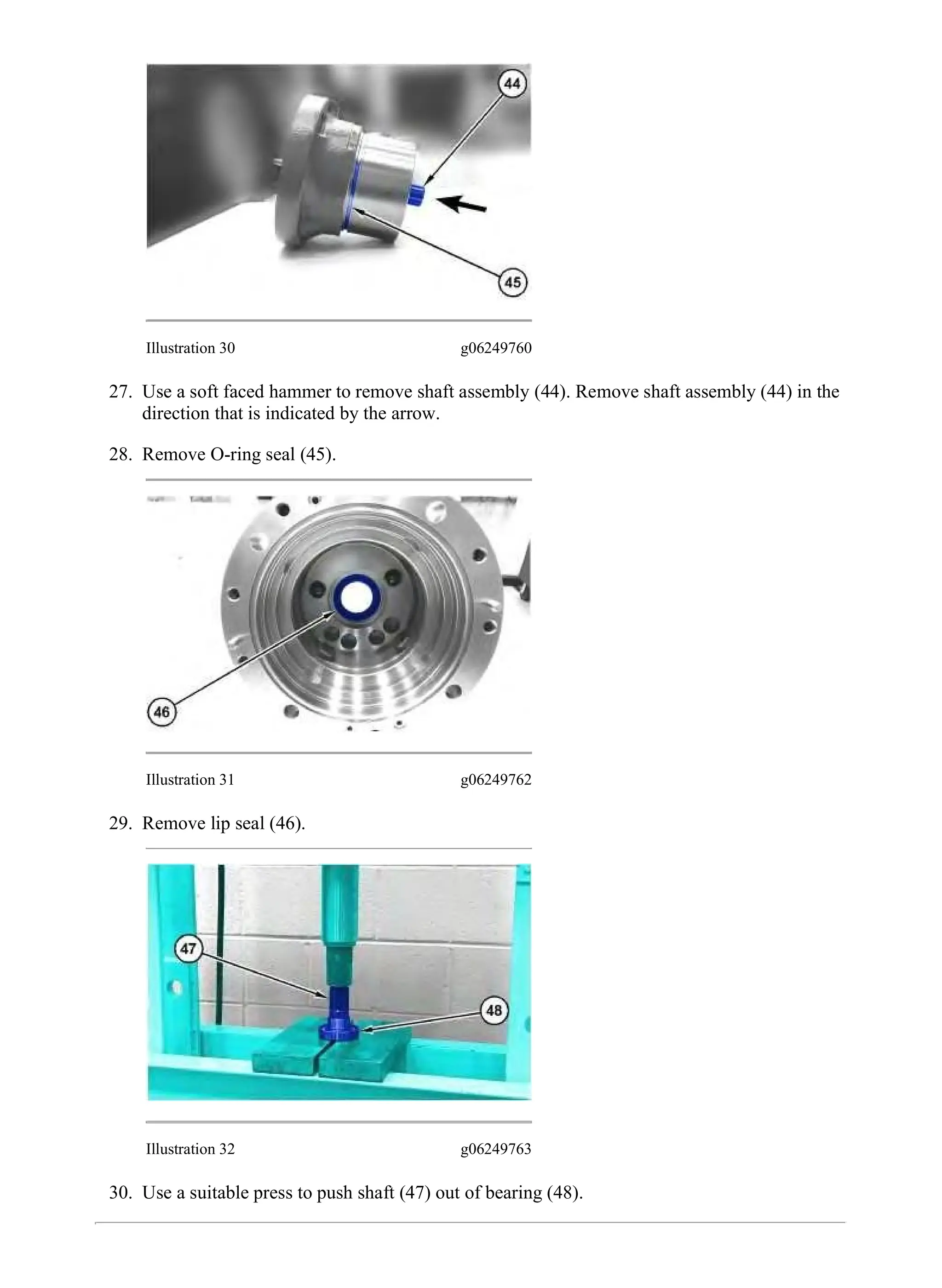 44

45

Illustration 30 g06249760

27. Use a soft faced hammer to remove shaft assembly (44). Remove shaft assembly (44) in the direction that is indicated by the arrow.

28. Remove O-ring seal (45).

46

Illustration 31 g06249762

29. Remove lip seal (46).

47

48

Illustration 32 g06249763

30. Use a suitable press to push shaft (47) out of bearing (48).