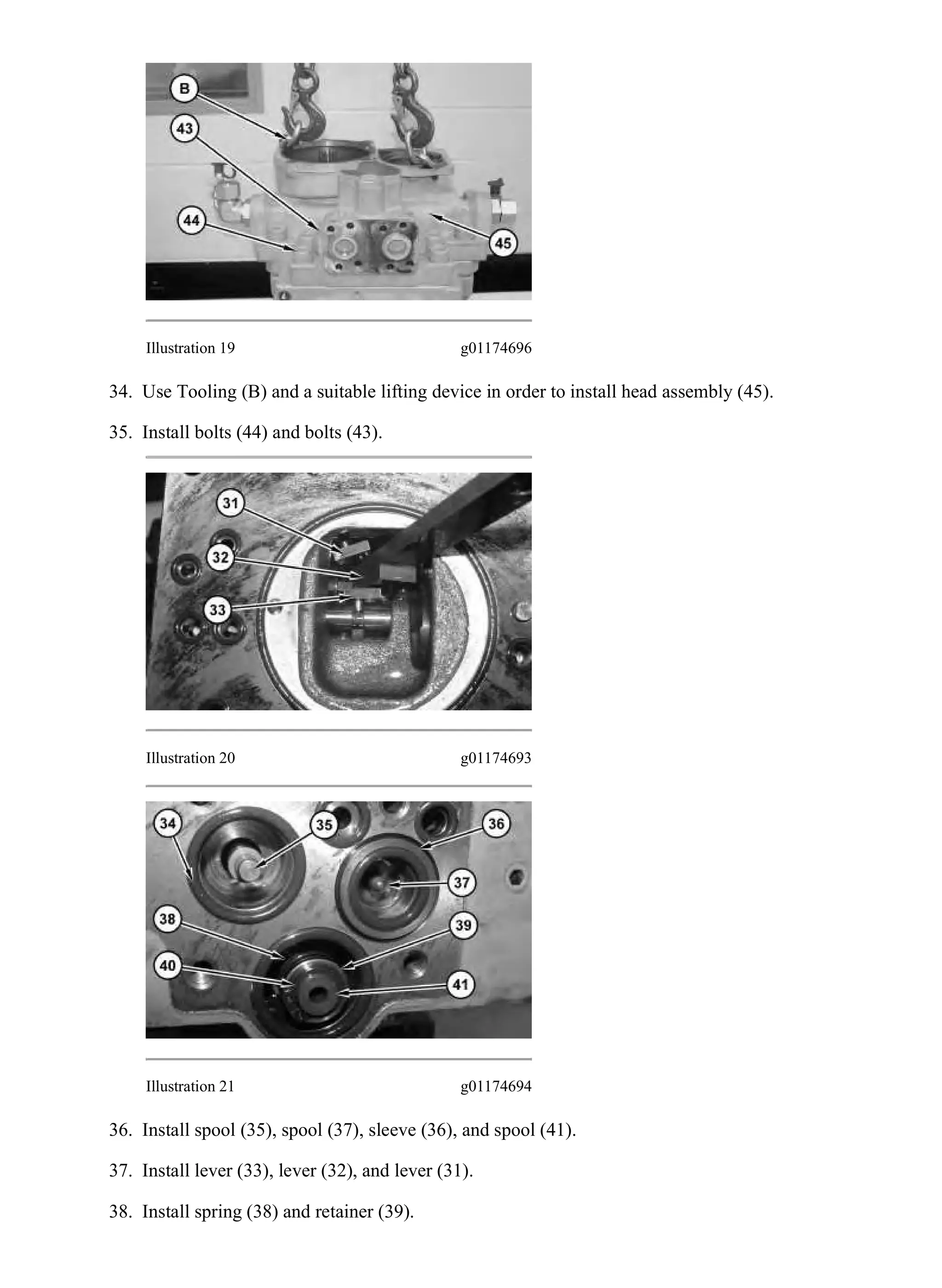 B
43
44
45

Illustration 19 g01174696

34. Use Tooling (B) and a suitable lifting device in order to install head assembly (45).

35. Install bolts (44) and bolts (43).

31
32
33

Illustration 20 g01174693

34
35
36
37
38
39
40
41

Illustration 21 g01174694

36. Install spool (35), spool (37), sleeve (36), and spool (41).

37. Install lever (33), lever (32), and lever (31).

38. Install spring (38) and retainer (39).