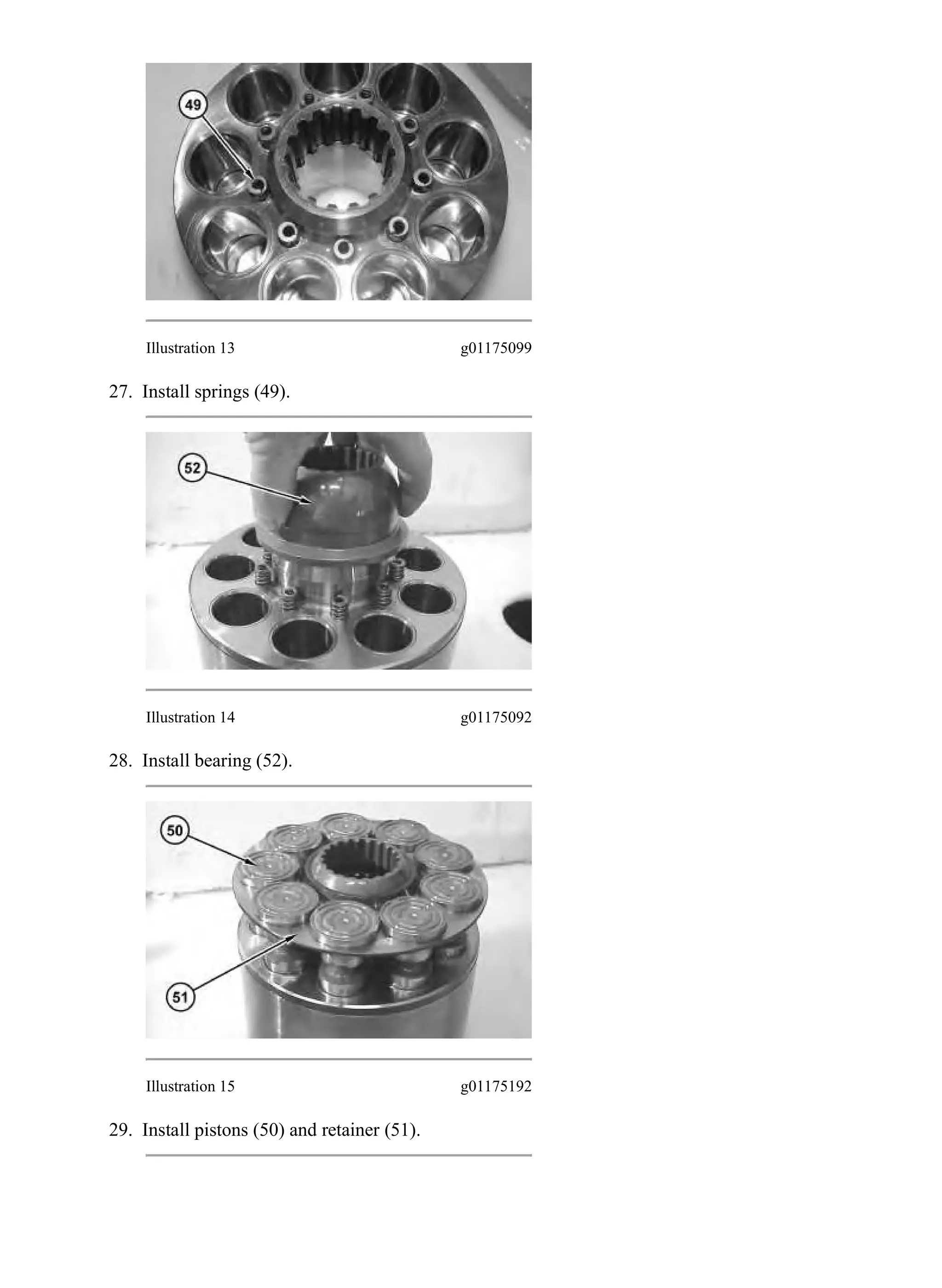 49

Illustration 13 g01175099

27. Install springs (49).

52

Illustration 14 g01175092

28. Install bearing (52).

50

51

Illustration 15 g01175192

29. Install pistons (50) and retainer (51).