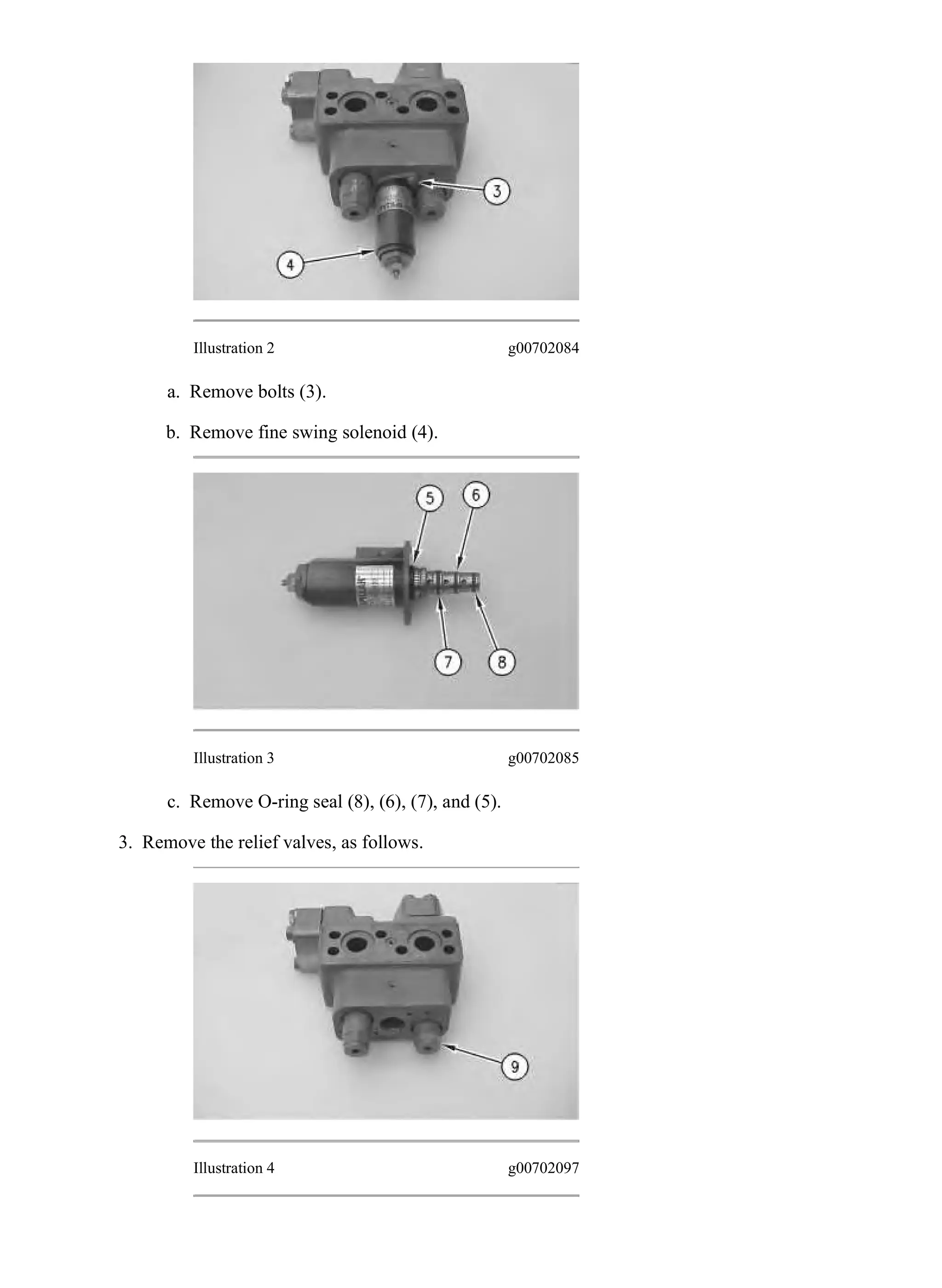 3

4

Illustration 2 g00702084

a. Remove bolts (3).

b. Remove fine swing solenoid (4).

5 6

7 8

Illustration 3 g00702085

c. Remove O-ring seal (8), (6), (7), and (5).

3. Remove the relief valves, as follows.

9

Illustration 4 g00702097