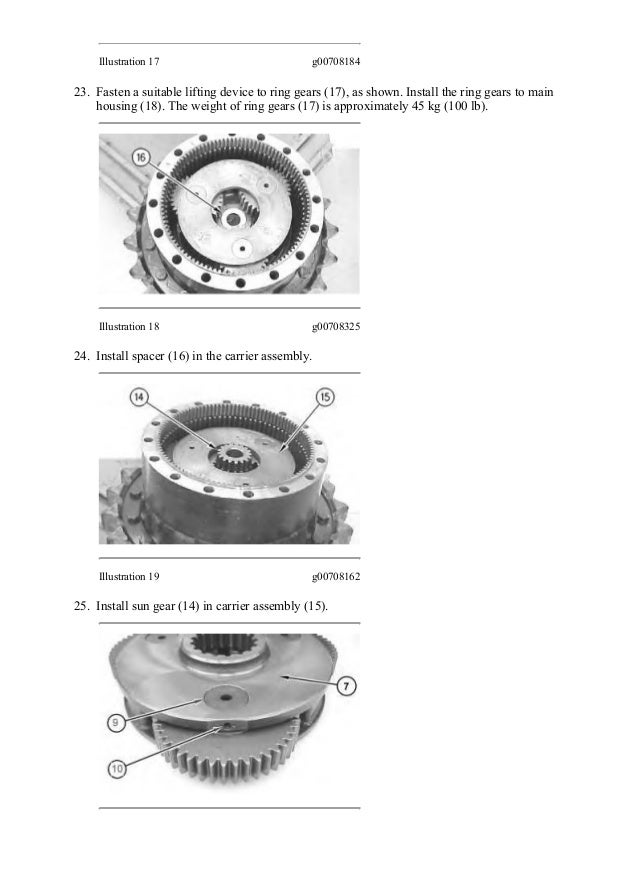 Illustration 17 g00708184

23. Fasten a suitable lifting device to ring gears (17), as shown. Install the ring gears to main housing (18). The weight of ring gears (17) is approximately 45 kg (100 lb).

16

Illustration 18 g00708325

24. Install spacer (16) in the carrier assembly.

14

15

Illustration 19 g00708162

25. Install sun gear (14) in carrier assembly (15).

7

9

10