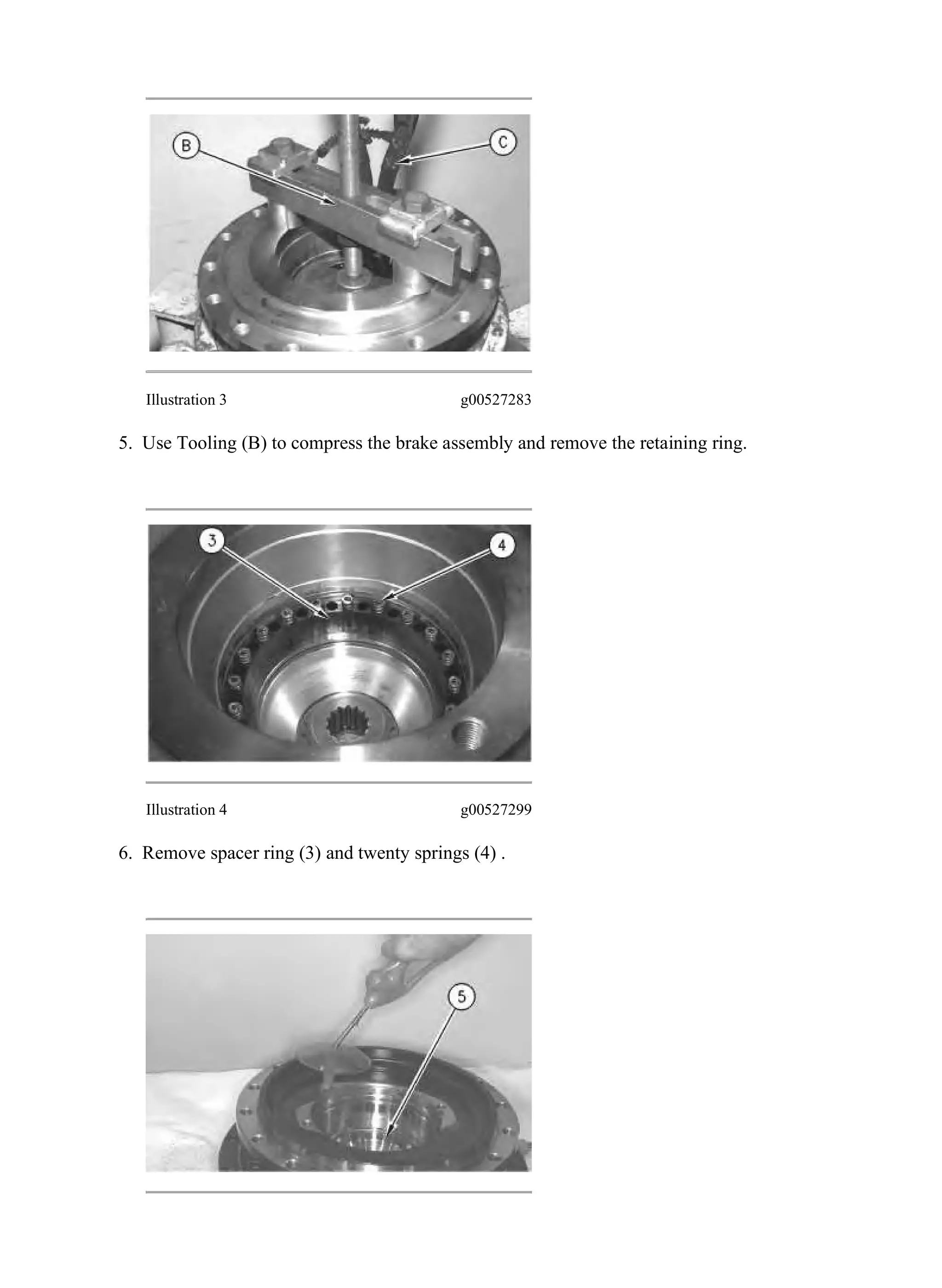 B

C

Illustration 3 g00527283

5. Use Tooling (B) to compress the brake assembly and remove the retaining ring.

3

4

Illustration 4 g00527299

6. Remove spacer ring (3) and twenty springs (4) .

5