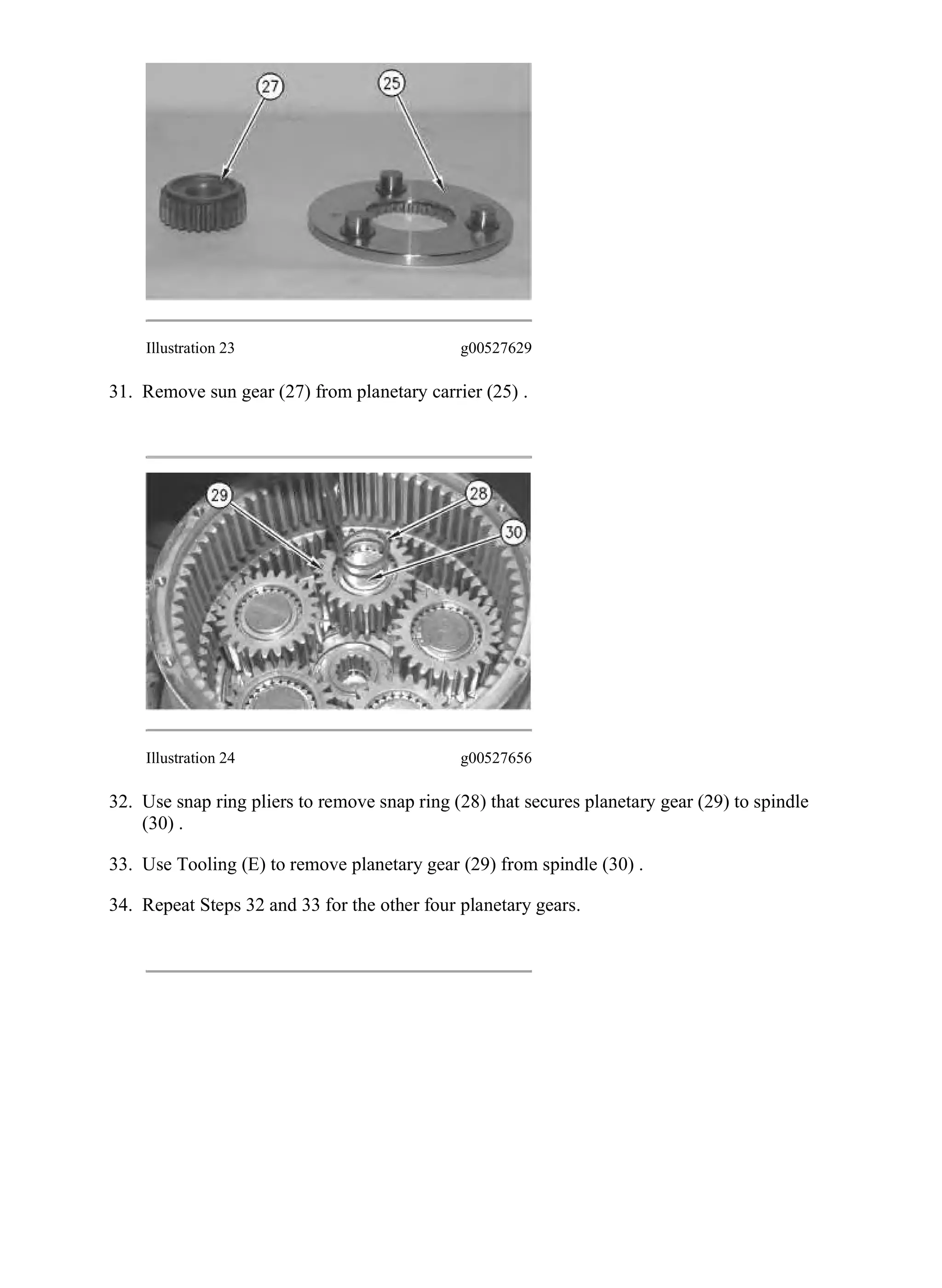 27

25

Illustration 23 g00527629

31. Remove sun gear (27) from planetary carrier (25) .

29

28

30

Illustration 24 g00527656

32. Use snap ring pliers to remove snap ring (28) that secures planetary gear (29) to spindle (30) .

33. Use Tooling (E) to remove planetary gear (29) from spindle (30) .

34. Repeat Steps 32 and 33 for the other four planetary gears.