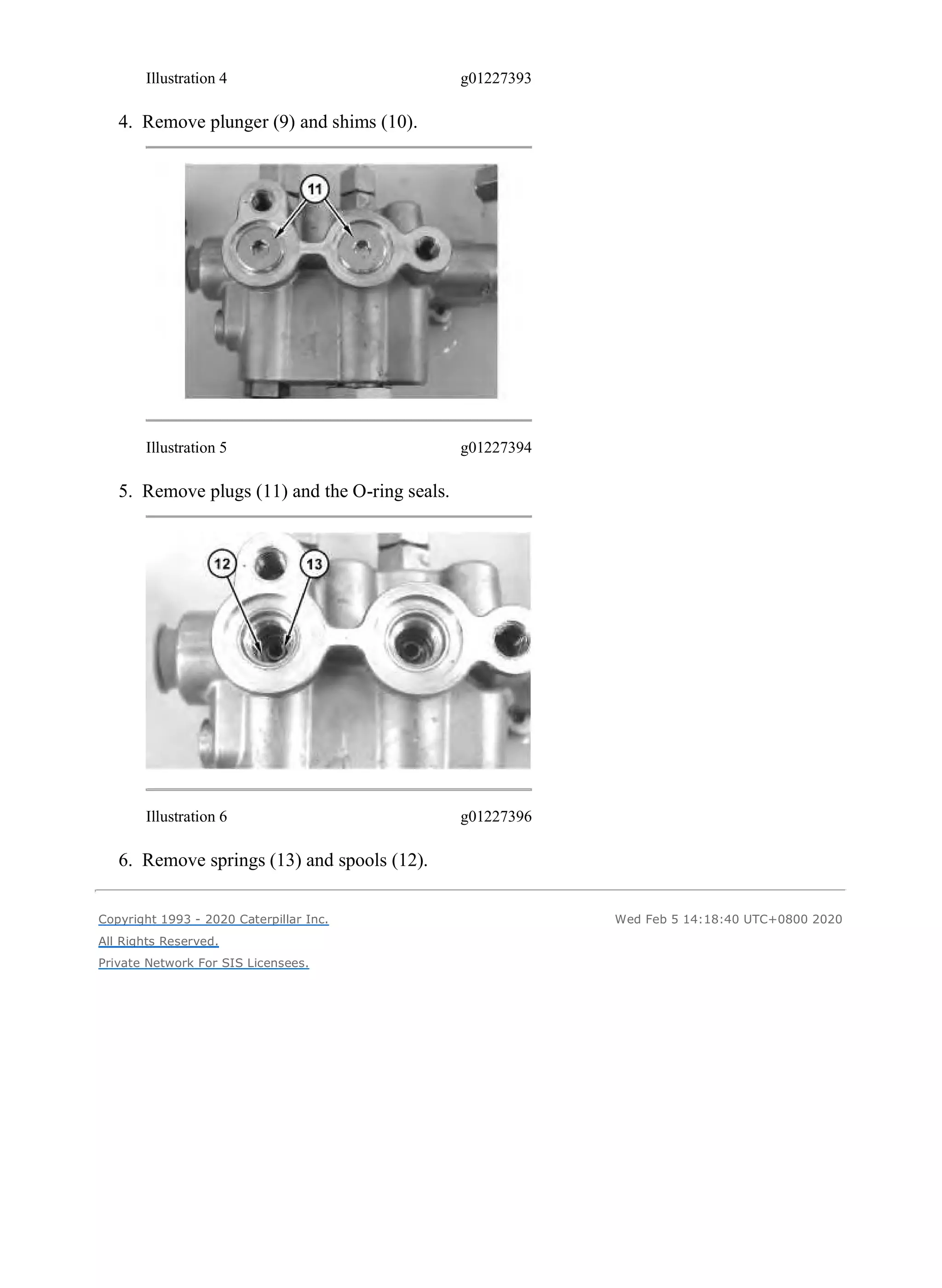 Illustration 4 g01227393

4. Remove plunger (9) and shims (10).

11

Illustration 5 g01227394

5. Remove plugs (11) and the O-ring seals.

12

13

Illustration 6 g01227396

6. Remove springs (13) and spools (12).

Copyright 1993 - 2020 Caterpillar Inc.
All Rights Reserved.
Private Network For SIS Licensees.

Wed Feb 5 14:18:40 UTC+0800 2020