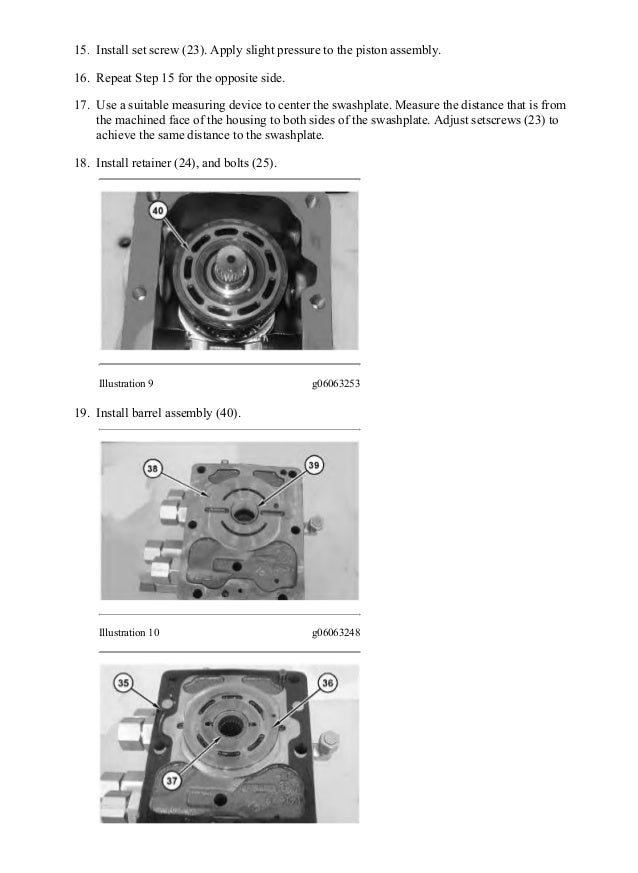 15. Install set screw (23). Apply slight pressure to the piston assembly.

16. Repeat Step 15 for the opposite side.

17. Use a suitable measuring device to center the swashplate. Measure the distance that is from the machined face of the housing to both sides of the swashplate. Adjust setscrews (23) to achieve the same distance to the swashplate.

18. Install retainer (24), and bolts (25).

40

Illustration 9 g06063253

19. Install barrel assembly (40).

38

39

Illustration 10 g06063248

35

36

37