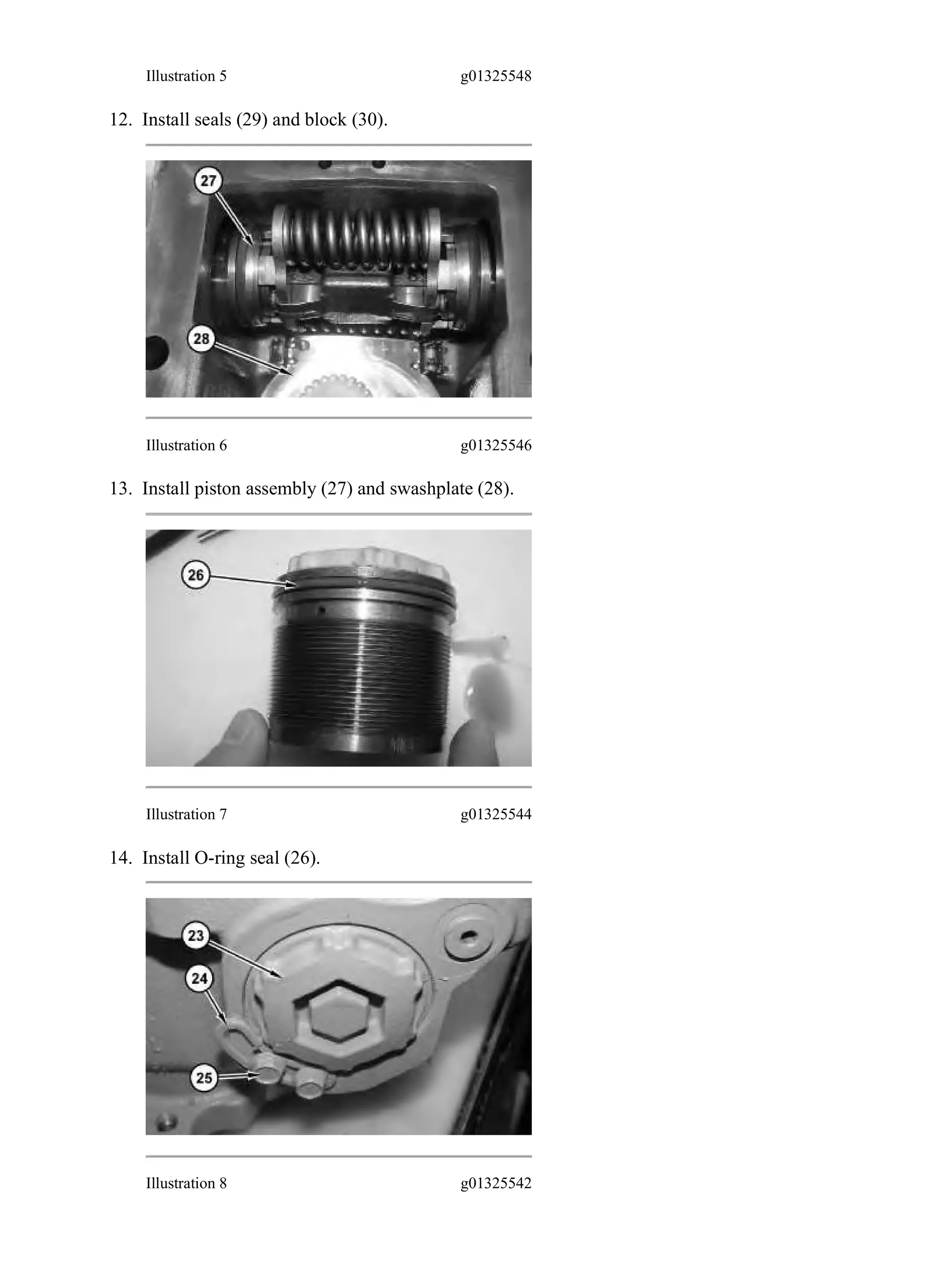 Illustration 5 g01325548

12. Install seals (29) and block (30).

27

28

Illustration 6 g01325546

13. Install piston assembly (27) and swashplate (28).

26

Illustration 7 g01325544

14. Install O-ring seal (26).

23

24

25

Illustration 8 g01325542