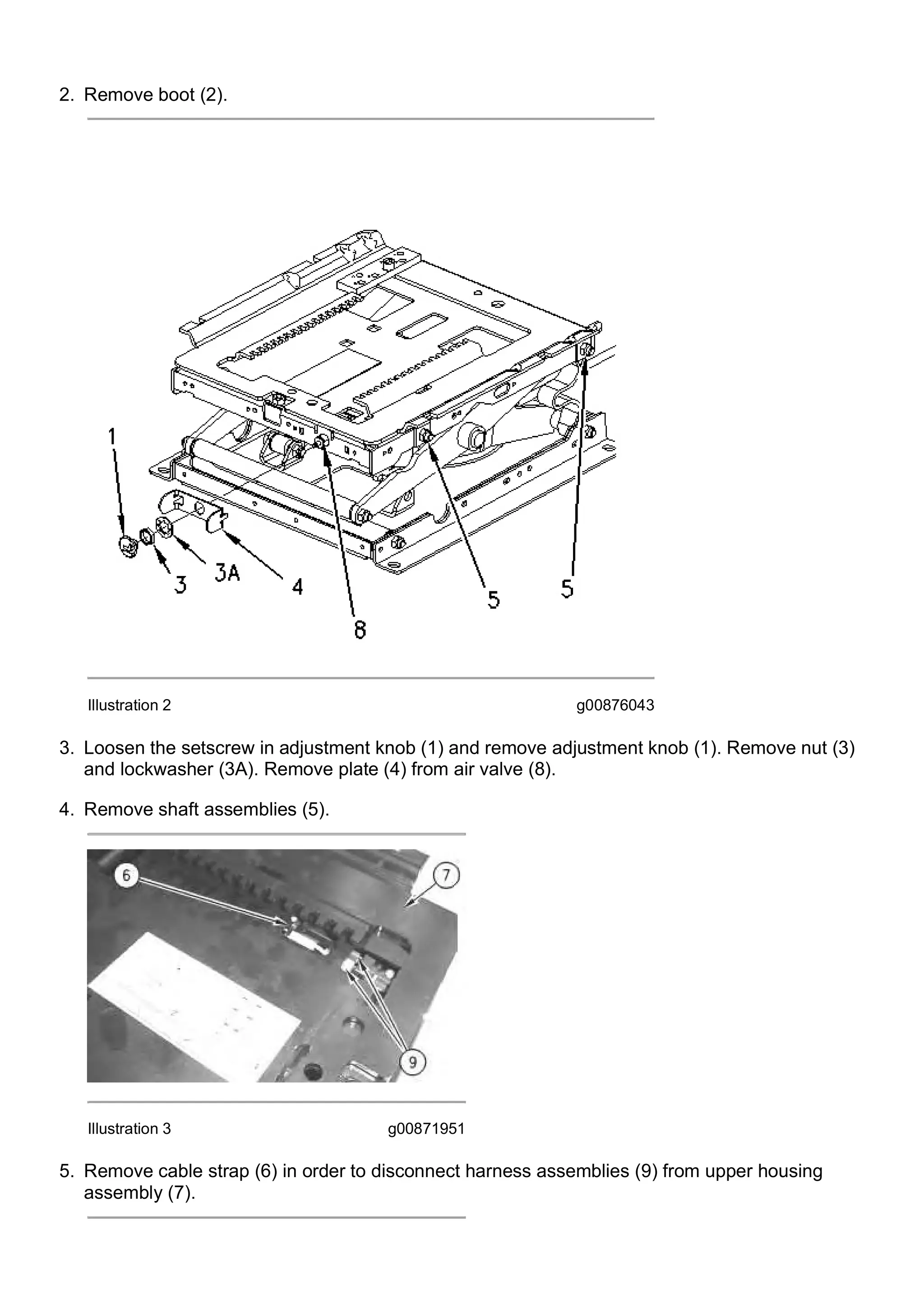 2. Remove boot (2).

1
3
3A
4
8
5
5

Illustration 2 g00876043

3. Loosen the setscrew in adjustment knob (1) and remove adjustment knob (1). Remove nut (3) and lockwasher (3A). Remove plate (4) from air valve (8).

4. Remove shaft assemblies (5).

6
7
9

Illustration 3 g00871951

5. Remove cable strap (6) in order to disconnect harness assemblies (9) from upper housing assembly (7).