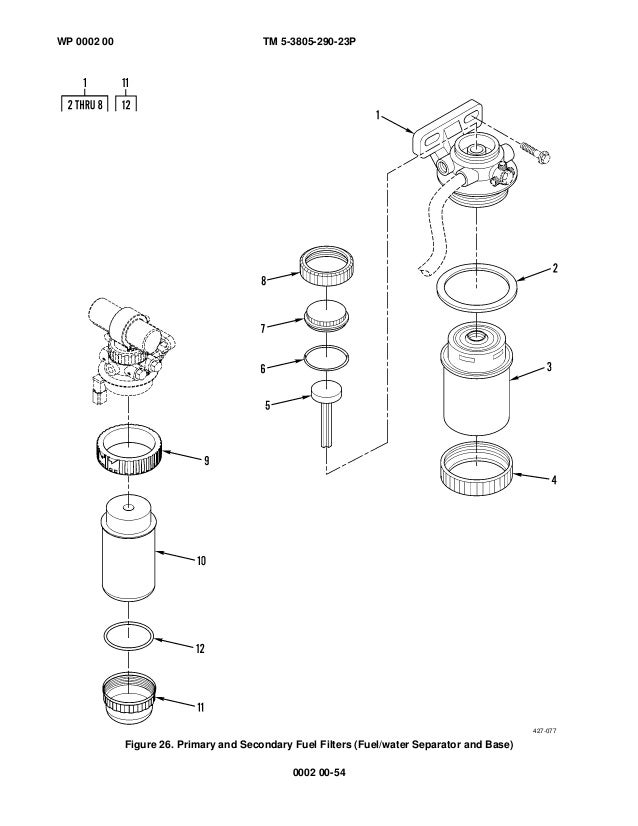 WP 0002 00 TM 5-3805-290-23P

1
2 THRU 8

11
12

1

2

3

4

8

7

6

5

9

10

12

11

427-077

Figure 26. Primary and Secondary Fuel Filters (Fuel/water Separator and Base)

0002 00-54