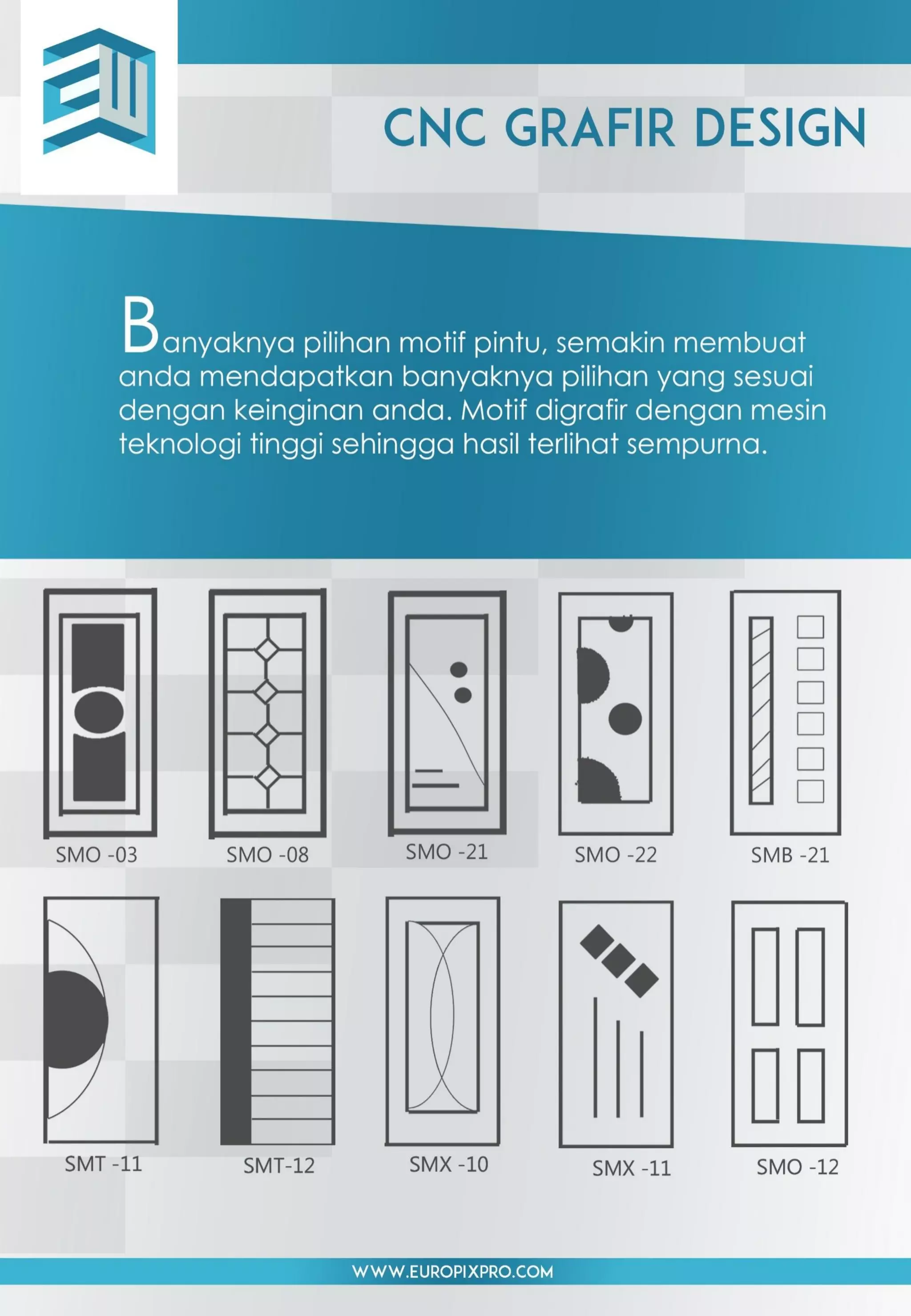 CNC GRAFIR DESIGN

Banyaknya pilihan motif pintu, semakin membuat anda mendapatkan banyaknya pilihan yang sesuai dengan keinginan anda. Motif digrafir dengan mesin teknologi tinggi sehingga hasil terlihat sempurna.

SMO -03
SMO -08
SMO -21
SMO -22
SMB -21

SMT -11
SMT-12
SMX -10
SMX -11
SMO -12

WWW.EUROPIXPRO.COM