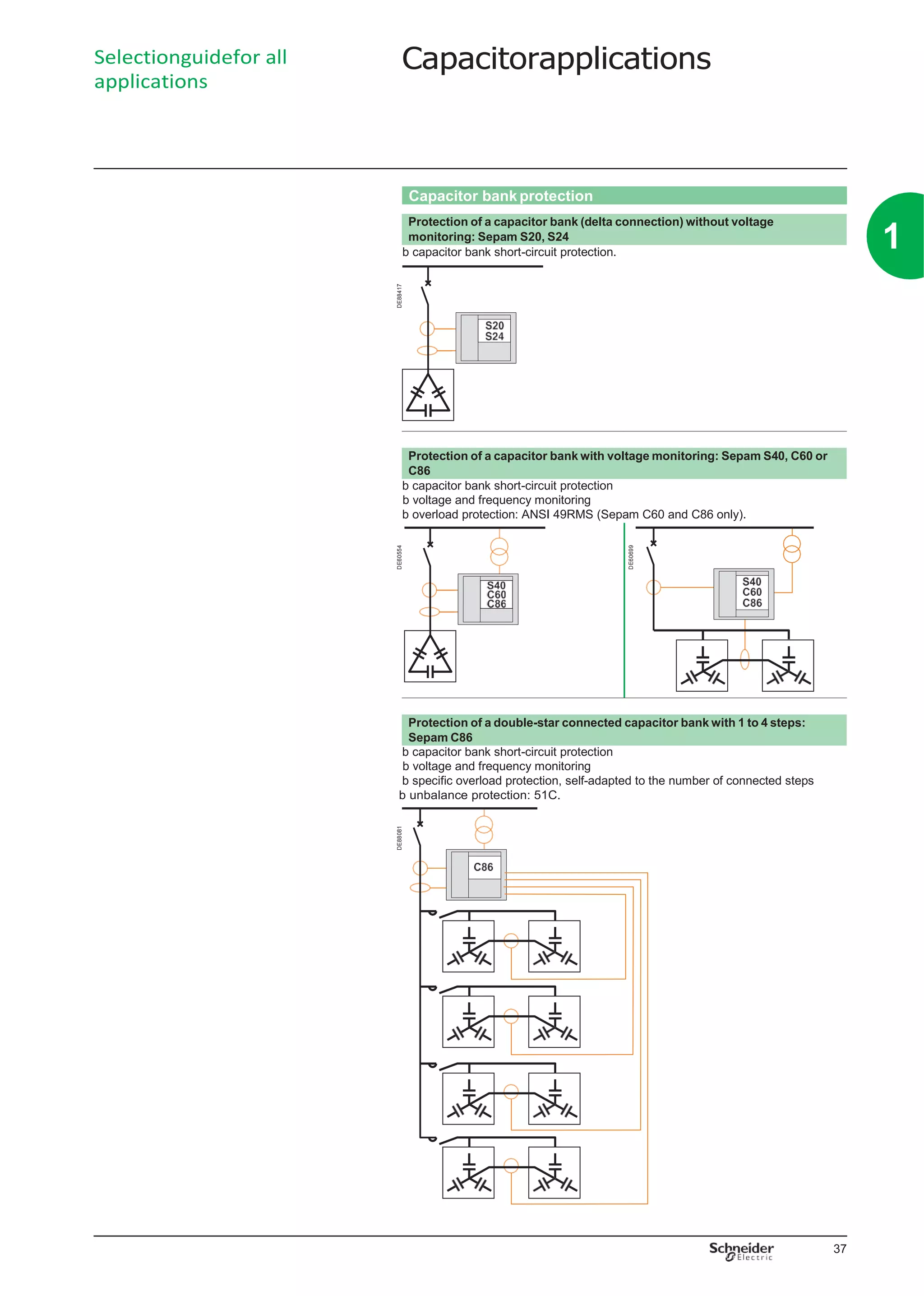 Selectionguidefor all applications

Capacitorapplications

1

Capacitor bank protection

Protection of a capacitor bank (delta connection) without voltage monitoring: Sepam S20, S24

b capacitor bank short-circuit protection.

DE88417

S20
S24

Protection of a capacitor bank with voltage monitoring: Sepam S40, C60 or C86

b capacitor bank short-circuit protection
b voltage and frequency monitoring
b overload protection: ANSI 49RMS (Sepam C60 and C86 only).

DE60554

S40
C60
C86

DE60699

S40
C60
C86

Protection of a double-star connected capacitor bank with 1 to 4 steps: Sepam C86

b capacitor bank short-circuit protection
b voltage and frequency monitoring
b specific overload protection, self-adapted to the number of connected steps
b unbalance protection: 51C.

DE88081

C86

Schneider Electric

37