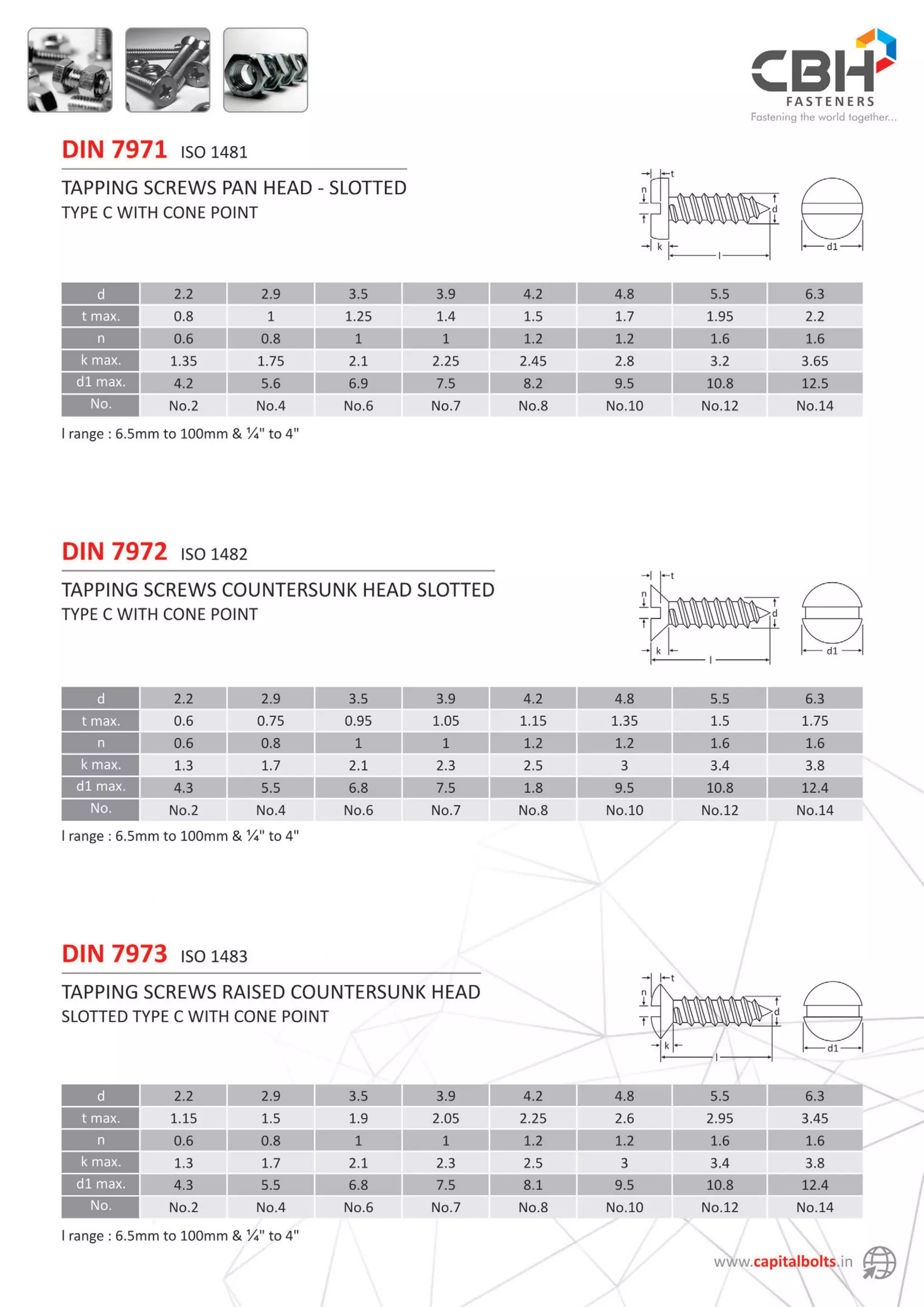 CBH
FASTENERS
Fastening the world together...

DIN 7971 ISO 1481

TAPPING SCREWS PAN HEAD - SLOTTED
TYPE C WITH CONE POINT

t n d k l d1

| d | 2.2 | 2.9 | 3.5 | 3.9 | 4.2 | 4.8 | 5.5 | 6.3 |
|---|---|---|---|---|---|---|---|---|
| t max. | 0.8 | 1 | 1.25 | 1.4 | 1.5 | 1.7 | 1.95 | 2.2 |
| n | 0.6 | 0.8 | 1 | 1 | 1.2 | 1.2 | 1.6 | 1.6 |
| k max. | 1.35 | 1.75 | 2.1 | 2.25 | 2.45 | 2.8 | 3.2 | 3.65 |
| d1 max. | 4.2 | 5.6 | 6.9 | 7.5 | 8.2 | 9.5 | 10.8 | 12.5 |
| No. | No.2 | No.4 | No.6 | No.7 | No.8 | No.10 | No.12 | No.14 |

l range : 6.5mm to 100mm & ¼" to 4"

DIN 7972 ISO 1482

TAPPING SCREWS COUNTERSUNK HEAD SLOTTED
TYPE C WITH CONE POINT

t n d k l d1

| d | 2.2 | 2.9 | 3.5 | 3.9 | 4.2 | 4.8 | 5.5 | 6.3 |
|---|---|---|---|---|---|---|---|---|
| t max. | 0.6 | 0.75 | 0.95 | 1.05 | 1.15 | 1.35 | 1.5 | 1.75 |
| n | 0.6 | 0.8 | 1 | 1 | 1.2 | 1.2 | 1.6 | 1.6 |
| k max. | 1.3 | 1.7 | 2.1 | 2.3 | 2.5 | 3 | 3.4 | 3.8 |
| d1 max. | 4.3 | 5.5 | 6.8 | 7.5 | 1.8 | 9.5 | 10.8 | 12.4 |
| No. | No.2 | No.4 | No.6 | No.7 | No.8 | No.10 | No.12 | No.14 |

l range : 6.5mm to 100mm & ¼" to 4"

DIN 7973 ISO 1483

TAPPING SCREWS RAISED COUNTERSUNK HEAD
SLOTTED TYPE C WITH CONE POINT

t n d k l d1

| d | 2.2 | 2.9 | 3.5 | 3.9 | 4.2 | 4.8 | 5.5 | 6.3 |
|---|---|---|---|---|---|---|---|---|
| t max. | 1.15 | 1.5 | 1.9 | 2.05 | 2.25 | 2.6 | 2.95 | 3.45 |
| n | 0.6 | 0.8 | 1 | 1 | 1.2 | 1.2 | 1.6 | 1.6 |
| k max. | 1.3 | 1.7 | 2.1 | 2.3 | 2.5 | 3 | 3.4 | 3.8 |
| d1 max. | 4.3 | 5.5 | 6.8 | 7.5 | 8.1 | 9.5 | 10.8 | 12.4 |
| No. | No.2 | No.4 | No.6 | No.7 | No.8 | No.10 | No.12 | No.14 |

l range : 6.5mm to 100mm & ¼" to 4"

www.capitalbolts.in