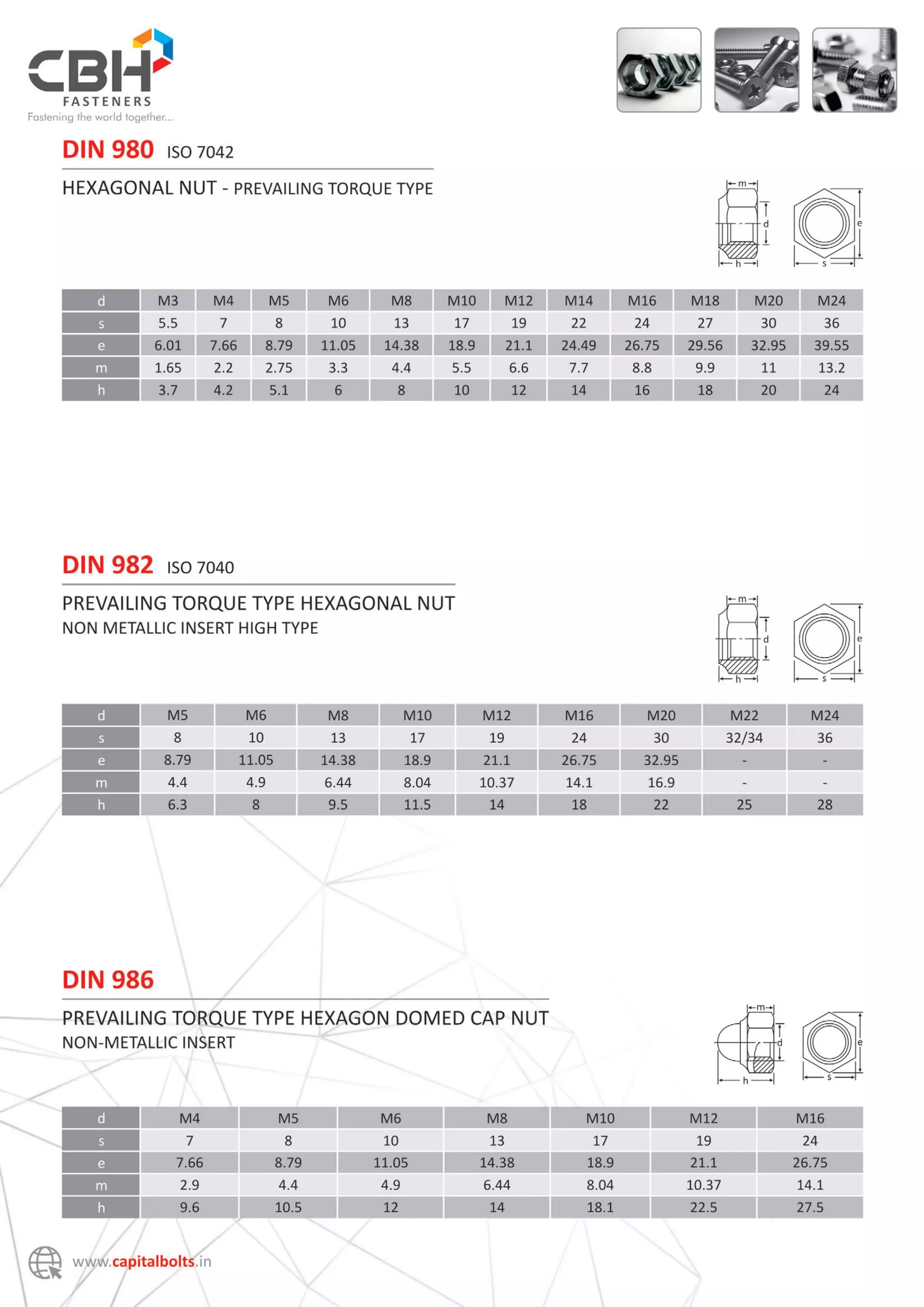 CBH FASTENERS
Fastening the world together...

DIN 980 ISO 7042

HEXAGONAL NUT - PREVAILING TORQUE TYPE

m d h e s

| d | M3 | M4 | M5 | M6 | M8 | M10 | M12 | M14 | M16 | M18 | M20 | M24 |
|---|---|---|---|---|---|---|---|---|---|---|---|---|
| s | 5.5 | 7 | 8 | 10 | 13 | 17 | 19 | 22 | 24 | 27 | 30 | 36 |
| e | 6.01 | 7.66 | 8.79 | 11.05 | 14.38 | 18.9 | 21.1 | 24.49 | 26.75 | 29.56 | 32.95 | 39.55 |
| m | 1.65 | 2.2 | 2.75 | 3.3 | 4.4 | 5.5 | 6.6 | 7.7 | 8.8 | 9.9 | 11 | 13.2 |
| h | 3.7 | 4.2 | 5.1 | 6 | 8 | 10 | 12 | 14 | 16 | 18 | 20 | 24 |

DIN 982 ISO 7040

PREVAILING TORQUE TYPE HEXAGONAL NUT
NON METALLIC INSERT HIGH TYPE

m d h e s

| d | M5 | M6 | M8 | M10 | M12 | M16 | M20 | M22 | M24 |
|---|---|---|---|---|---|---|---|---|---|
| s | 8 | 10 | 13 | 17 | 19 | 24 | 30 | 32/34 | 36 |
| e | 8.79 | 11.05 | 14.38 | 18.9 | 21.1 | 26.75 | 32.95 | - | - |
| m | 4.4 | 4.9 | 6.44 | 8.04 | 10.37 | 14.1 | 16.9 | - | - |
| h | 6.3 | 8 | 9.5 | 11.5 | 14 | 18 | 22 | 25 | 28 |

DIN 986

PREVAILING TORQUE TYPE HEXAGON DOMED CAP NUT
NON-METALLIC INSERT

m d h e s

| d | M4 | M5 | M6 | M8 | M10 | M12 | M16 |
|---|---|---|---|---|---|---|---|
| s | 7 | 8 | 10 | 13 | 17 | 19 | 24 |
| e | 7.66 | 8.79 | 11.05 | 14.38 | 18.9 | 21.1 | 26.75 |
| m | 2.9 | 4.4 | 4.9 | 6.44 | 8.04 | 10.37 | 14.1 |
| h | 9.6 | 10.5 | 12 | 14 | 18.1 | 22.5 | 27.5 |

www.capitalbolts.in