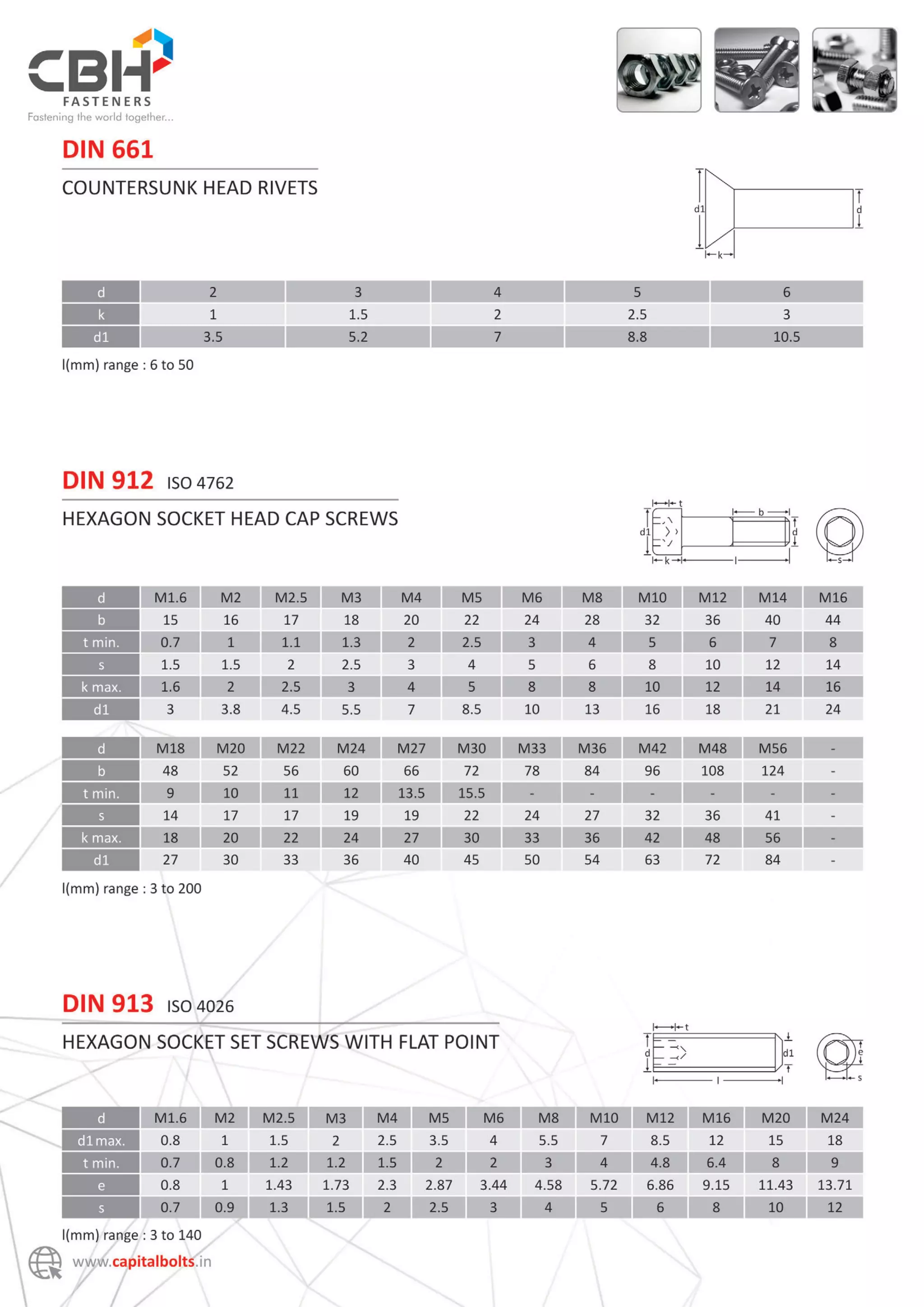 CBH
FASTENERS
Fastening the world together...

DIN 661

COUNTERSUNK HEAD RIVETS

d1 d k

| d | 2 | 3 | 4 | 5 | 6 |
|---|---|---|---|---|---|
| k | 1 | 1.5 | 2 | 2.5 | 3 |
| d1 | 3.5 | 5.2 | 7 | 8.8 | 10.5 |

l(mm) range : 6 to 50

DIN 912 ISO 4762

HEXAGON SOCKET HEAD CAP SCREWS

t b d1 d k l s

| d | M1.6 | M2 | M2.5 | M3 | M4 | M5 | M6 | M8 | M10 | M12 | M14 | M16 |
|---|---|---|---|---|---|---|---|---|---|---|---|---|
| b | 15 | 16 | 17 | 18 | 20 | 22 | 24 | 28 | 32 | 36 | 40 | 44 |
| t min. | 0.7 | 1 | 1.1 | 1.3 | 2 | 2.5 | 3 | 4 | 5 | 6 | 7 | 8 |
| s | 1.5 | 1.5 | 2 | 2.5 | 3 | 4 | 5 | 6 | 8 | 10 | 12 | 14 |
| k max. | 1.6 | 2 | 2.5 | 3 | 4 | 5 | 8 | 8 | 10 | 12 | 14 | 16 |
| d1 | 3 | 3.8 | 4.5 | 5.5 | 7 | 8.5 | 10 | 13 | 16 | 18 | 21 | 24 |

| d | M18 | M20 | M22 | M24 | M27 | M30 | M33 | M36 | M42 | M48 | M56 | - |
|---|---|---|---|---|---|---|---|---|---|---|---|---|
| b | 48 | 52 | 56 | 60 | 66 | 72 | 78 | 84 | 96 | 108 | 124 | - |
| t min. | 9 | 10 | 11 | 12 | 13.5 | 15.5 | - | - | - | - | - | - |
| s | 14 | 17 | 17 | 19 | 19 | 22 | 24 | 27 | 32 | 36 | 41 | - |
| k max. | 18 | 20 | 22 | 24 | 27 | 30 | 33 | 36 | 42 | 48 | 56 | - |
| d1 | 27 | 30 | 33 | 36 | 40 | 45 | 50 | 54 | 63 | 72 | 84 | - |

l(mm) range : 3 to 200

DIN 913 ISO 4026

HEXAGON SOCKET SET SCREWS WITH FLAT POINT

t d d1 l e s

| d | M1.6 | M2 | M2.5 | M3 | M4 | M5 | M6 | M8 | M10 | M12 | M16 | M20 | M24 |
|---|---|---|---|---|---|---|---|---|---|---|---|---|---|
| d1 max. | 0.8 | 1 | 1.5 | 2 | 2.5 | 3.5 | 4 | 5.5 | 7 | 8.5 | 12 | 15 | 18 |
| t min. | 0.7 | 0.8 | 1.2 | 1.2 | 1.5 | 2 | 2 | 3 | 4 | 4.8 | 6.4 | 8 | 9 |
| e | 0.8 | 1 | 1.43 | 1.73 | 2.3 | 2.87 | 3.44 | 4.58 | 5.72 | 6.86 | 9.15 | 11.43 | 13.71 |
| s | 0.7 | 0.9 | 1.3 | 1.5 | 2 | 2.5 | 3 | 4 | 5 | 6 | 8 | 10 | 12 |

l(mm) range : 3 to 140

www.capitalbolts.in