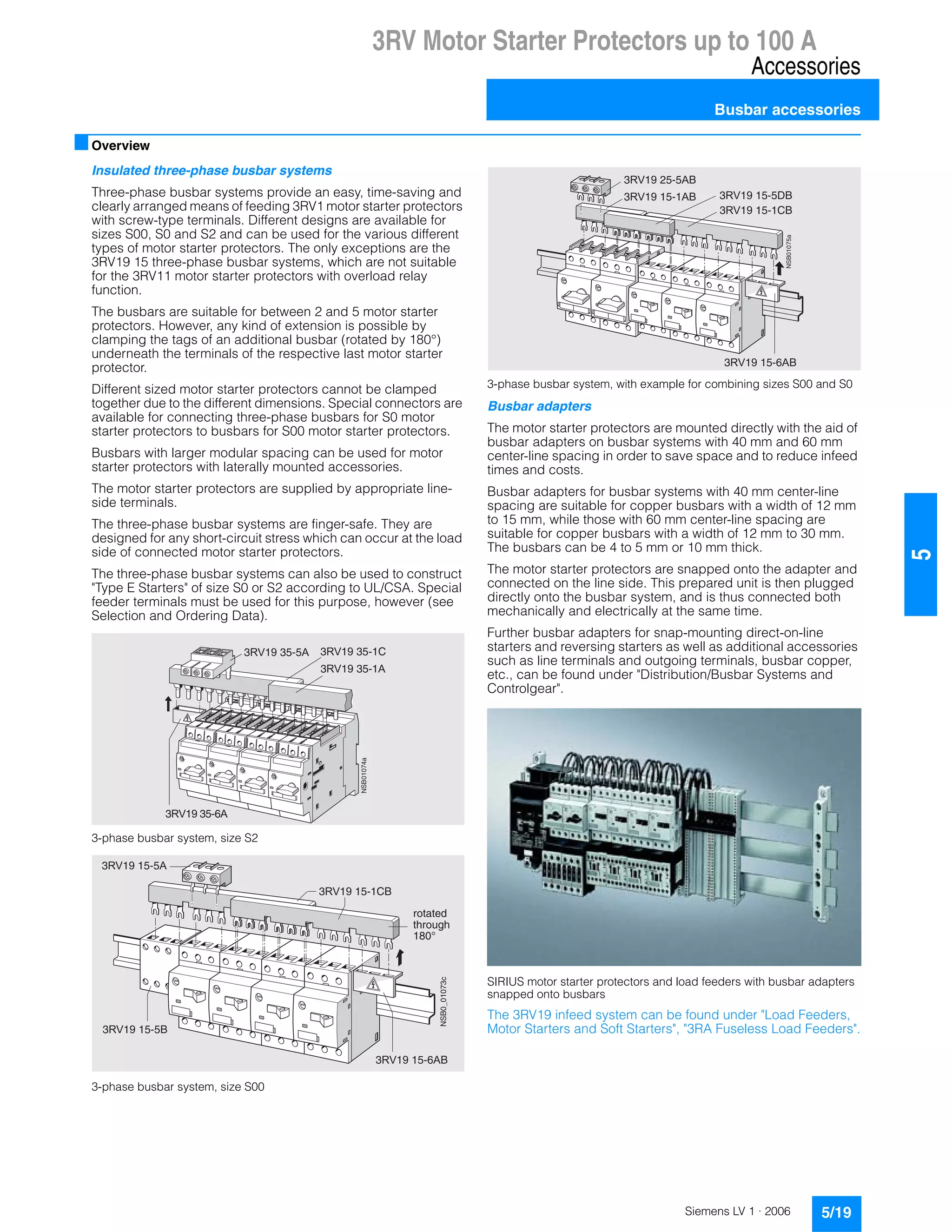 3RV Motor Starter Protectors up to 100 A
Accessories

Busbar accessories

Overview

Insulated three-phase busbar systems

Three-phase busbar systems provide an easy, time-saving and clearly arranged means of feeding 3RV1 motor starter protectors with screw-type terminals. Different designs are available for sizes S00, S0 and S2 and can be used for the various different types of motor starter protectors. The only exceptions are the 3RV19 15 three-phase busbar systems, which are not suitable for the 3RV11 motor starter protectors with overload relay function.

The busbars are suitable for between 2 and 5 motor starter protectors. However, any kind of extension is possible by clamping the tags of an additional busbar (rotated by 180°) underneath the terminals of the respective last motor starter protector.

Different sized motor starter protectors cannot be clamped together due to the different dimensions. Special connectors are available for connecting three-phase busbars for S0 motor starter protectors to busbars for S00 motor starter protectors.

Busbars with larger modular spacing can be used for motor starter protectors with laterally mounted accessories.

The motor starter protectors are supplied by appropriate line-side terminals.

The three-phase busbar systems are finger-safe. They are designed for any short-circuit stress which can occur at the load side of connected motor starter protectors.

The three-phase busbar systems can also be used to construct "Type E Starters" of size S0 or S2 according to UL/CSA. Special feeder terminals must be used for this purpose, however (see Selection and Ordering Data).

3RV19 35-5A
3RV19 35-1C
3RV19 35-1A
NSB01074a
3RV19 35-6A

3-phase busbar system, size S2

3RV19 15-5A
3RV19 15-1CB
rotated through 180°
NSB0_01073c
3RV19 15-5B
3RV19 15-6AB

3-phase busbar system, size S00

3RV19 25-5AB
3RV19 15-1AB
3RV19 15-5DB
3RV19 15-1CB
NSB01075a
3RV19 15-6AB

3-phase busbar system, with example for combining sizes S00 and S0

Busbar adapters

The motor starter protectors are mounted directly with the aid of busbar adapters on busbar systems with 40 mm and 60 mm center-line spacing in order to save space and to reduce infeed times and costs.

Busbar adapters for busbar systems with 40 mm center-line spacing are suitable for copper busbars with a width of 12 mm to 15 mm, while those with 60 mm center-line spacing are suitable for copper busbars with a width of 12 mm to 30 mm. The busbars can be 4 to 5 mm or 10 mm thick.

The motor starter protectors are snapped onto the adapter and connected on the line side. This prepared unit is then plugged directly onto the busbar system, and is thus connected both mechanically and electrically at the same time.

Further busbar adapters for snap-mounting direct-on-line starters and reversing starters as well as additional accessories such as line terminals and outgoing terminals, busbar copper, etc., can be found under "Distribution/Busbar Systems and Controlgear".

SIRIUS motor starter protectors and load feeders with busbar adapters snapped onto busbars

The 3RV19 infeed system can be found under "Load Feeders, Motor Starters and Soft Starters", "3RA Fuseless Load Feeders".

5

Siemens LV 1 · 2006
5/19