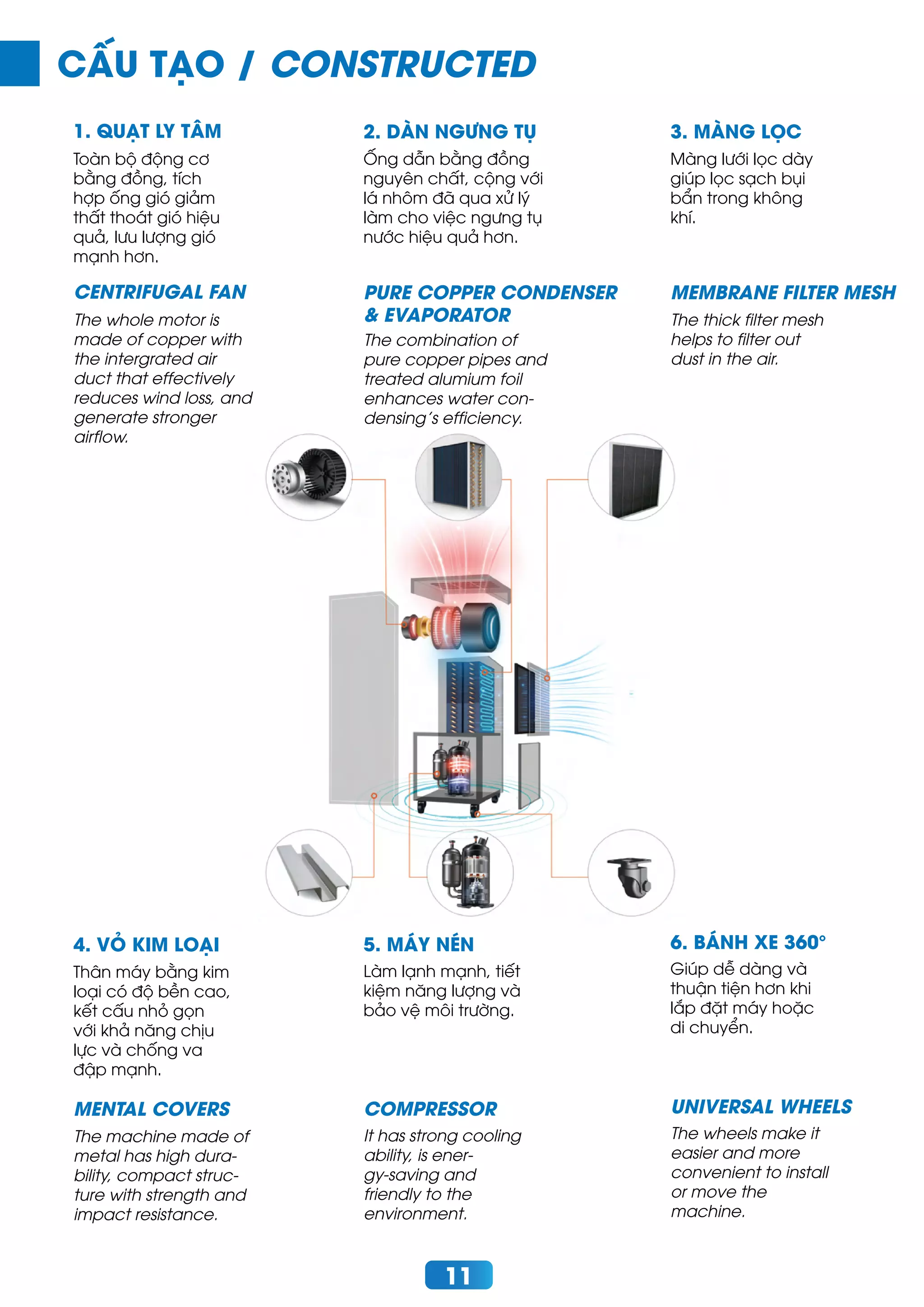 CẤU TẠO / CONSTRUCTED

1. QUẠT LY TÂM
Toàn bộ động cơ bằng đồng, tích hợp ống gió giảm thất thoát gió hiệu quả, lưu lượng gió mạnh hơn.

CENTRIFUGAL FAN
The whole motor is made of copper with the intergrated air duct that effectively reduces wind loss, and generate stronger airflow.

2. DÀN NGƯNG TỤ
Ống dẫn bằng đồng nguyên chất, cộng với lá nhôm đã qua xử lý làm cho việc ngưng tụ nước hiệu quả hơn.

PURE COPPER CONDENSER & EVAPORATOR
The combination of pure copper pipes and treated alumium foil enhances water condensing's efficiency.

3. MÀNG LỌC
Màng lưới lọc dày giúp lọc sạch bụi bẩn trong không khí.

MEMBRANE FILTER MESH
The thick filter mesh helps to filter out dust in the air.

4. VỎ KIM LOẠI
Thân máy bằng kim loại có độ bền cao, kết cấu nhỏ gọn với khả năng chịu lực và chống va đập mạnh.

MENTAL COVERS
The machine made of metal has high durability, compact structure with strength and impact resistance.

5. MÁY NÉN
Làm lạnh mạnh, tiết kiệm năng lượng và bảo vệ môi trường.

COMPRESSOR
It has strong cooling ability, is energy-saving and friendly to the environment.

6. BÁNH XE 360°
Giúp dễ dàng và thuận tiện hơn khi lắp đặt máy hoặc di chuyển.

UNIVERSAL WHEELS
The wheels make it easier and more convenient to install or move the machine.

11