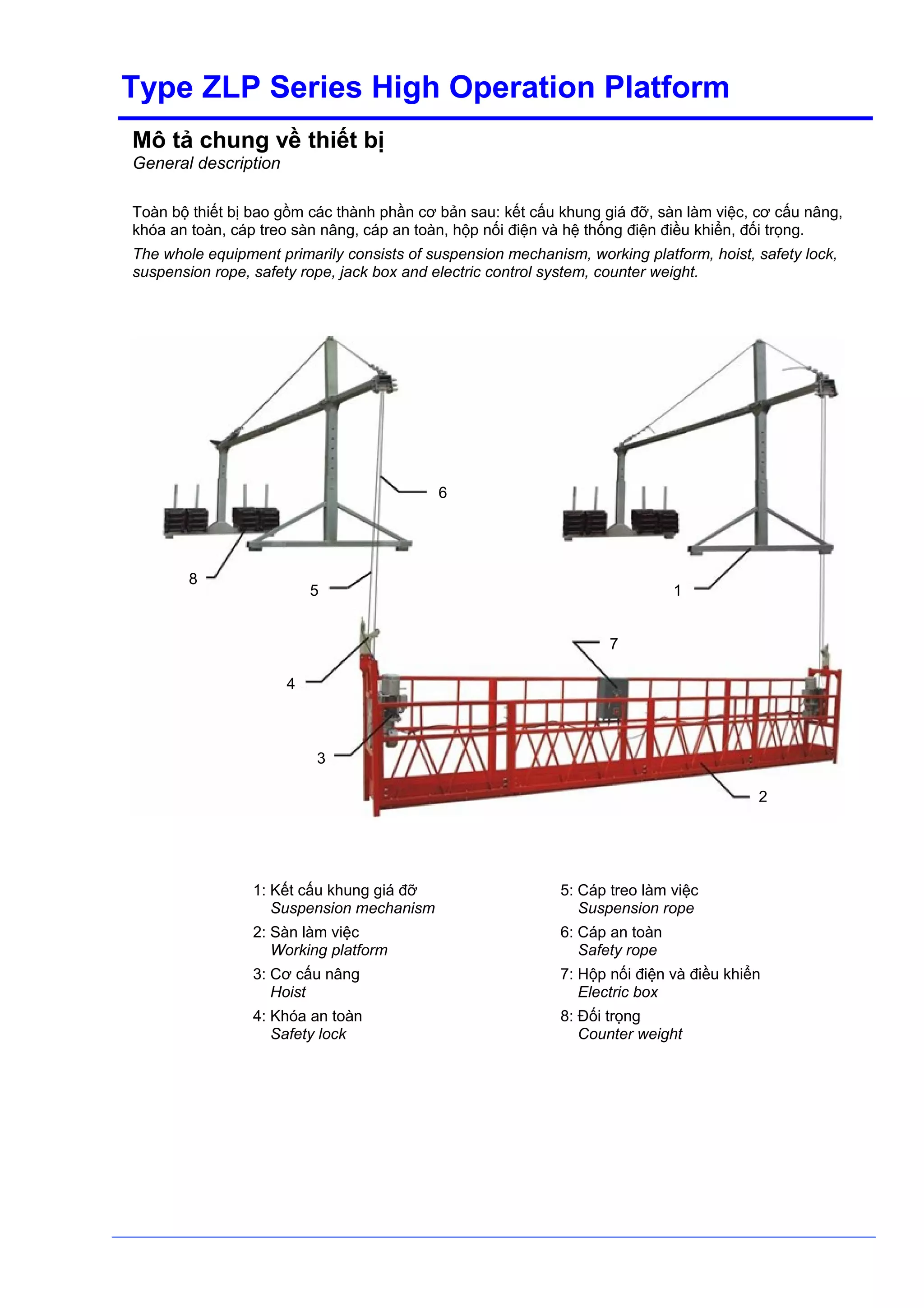 Type ZLP Series High Operation Platform

Mô tả chung về thiết bị
General description

Toàn bộ thiết bị bao gồm các thành phần cơ bản sau: kết cấu khung giá đỡ, sàn làm việc, cơ cấu nâng, khóa an toàn, cáp treo sàn nâng, cáp an toàn, hộp nối điện và hệ thống điện điều khiển, đối trọng.
The whole equipment primarily consists of suspension mechanism, working platform, hoist, safety lock, suspension rope, safety rope, jack box and electric control system, counter weight.

6
8
5
1
7
4
3
2

1: Kết cấu khung giá đỡ
Suspension mechanism
2: Sàn làm việc
Working platform
3: Cơ cấu nâng
Hoist
4: Khóa an toàn
Safety lock

5: Cáp treo làm việc
Suspension rope
6: Cáp an toàn
Safety rope
7: Hộp nối điện và điều khiển
Electric box
8: Đối trọng
Counter weight